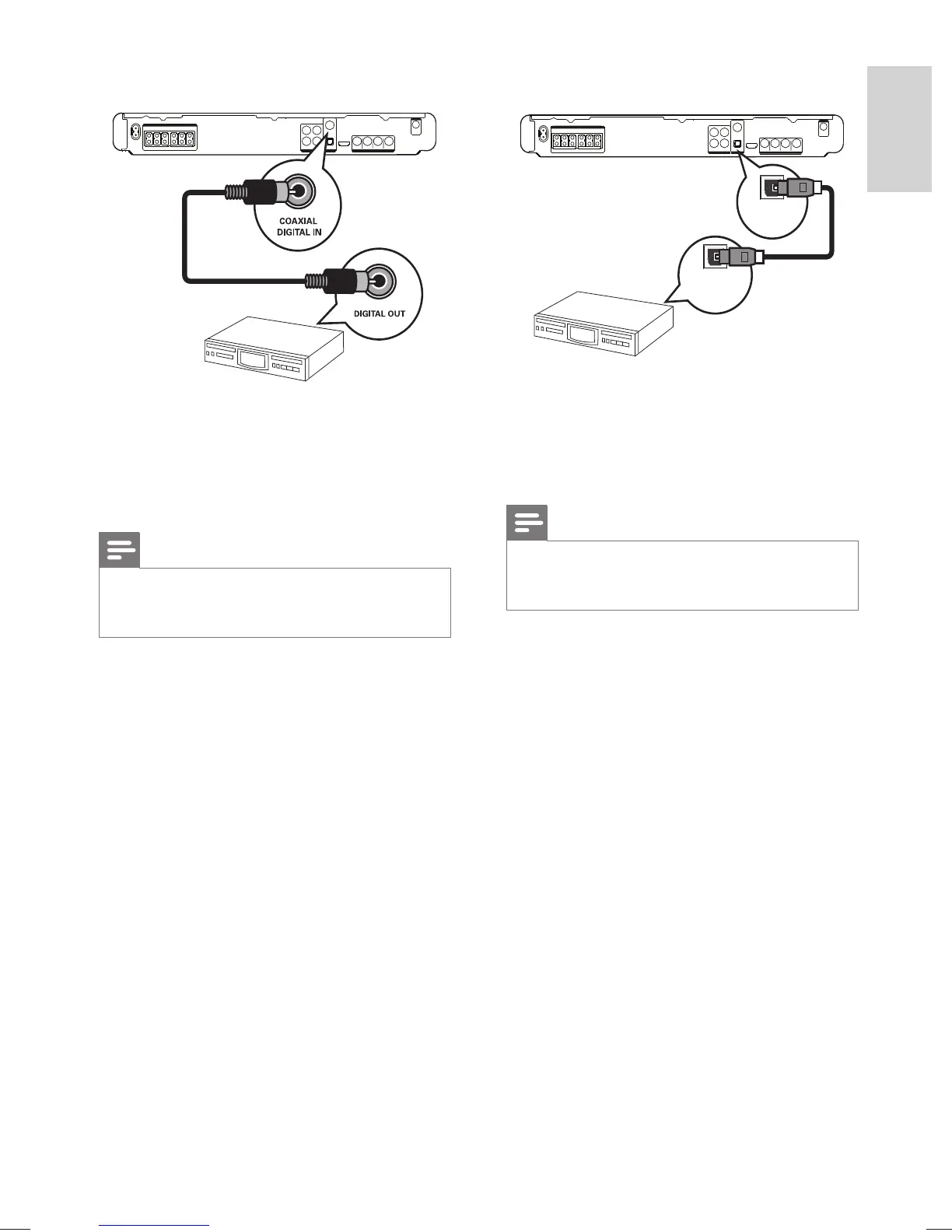 COAXIAL DIGITAL IN

DIGITAL OUT