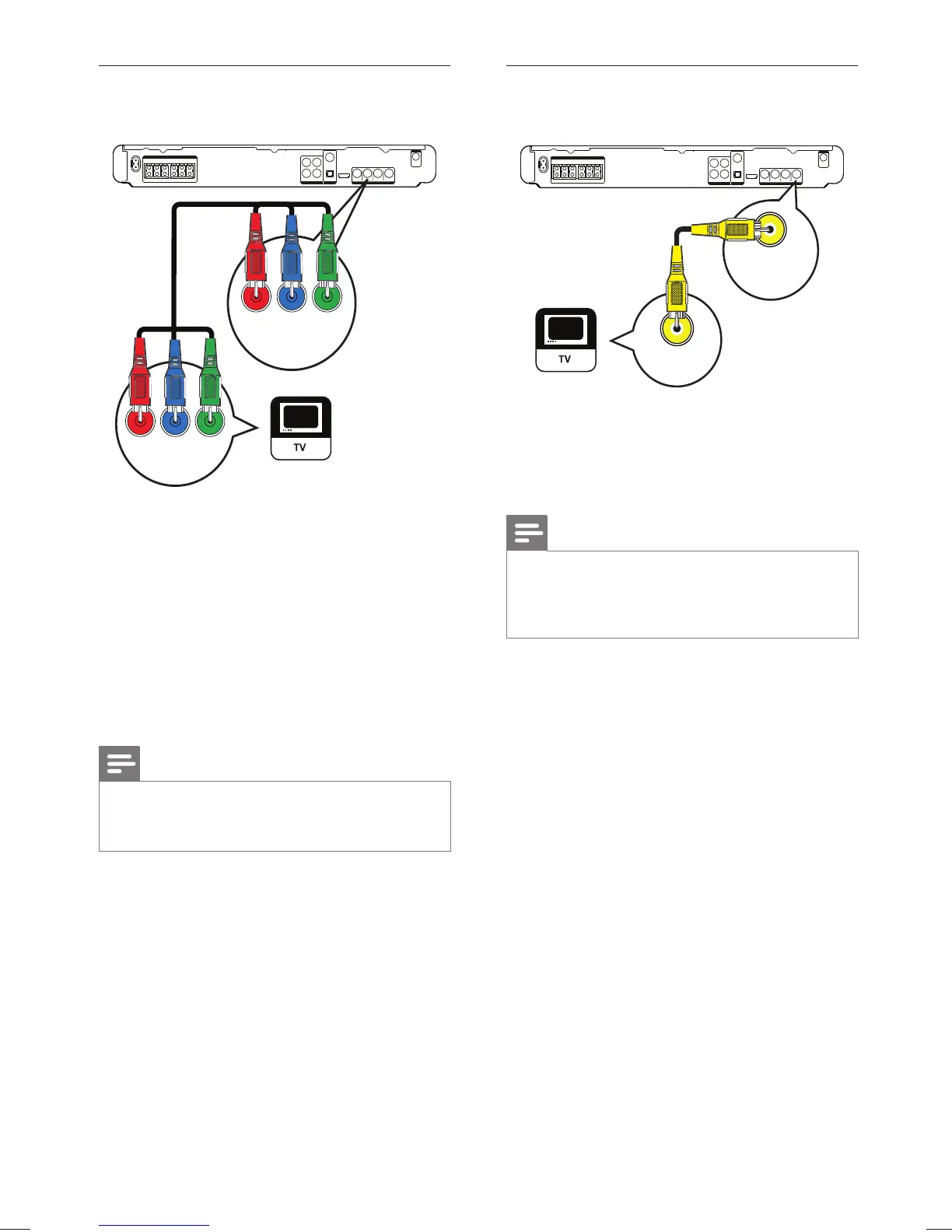 TV

TV