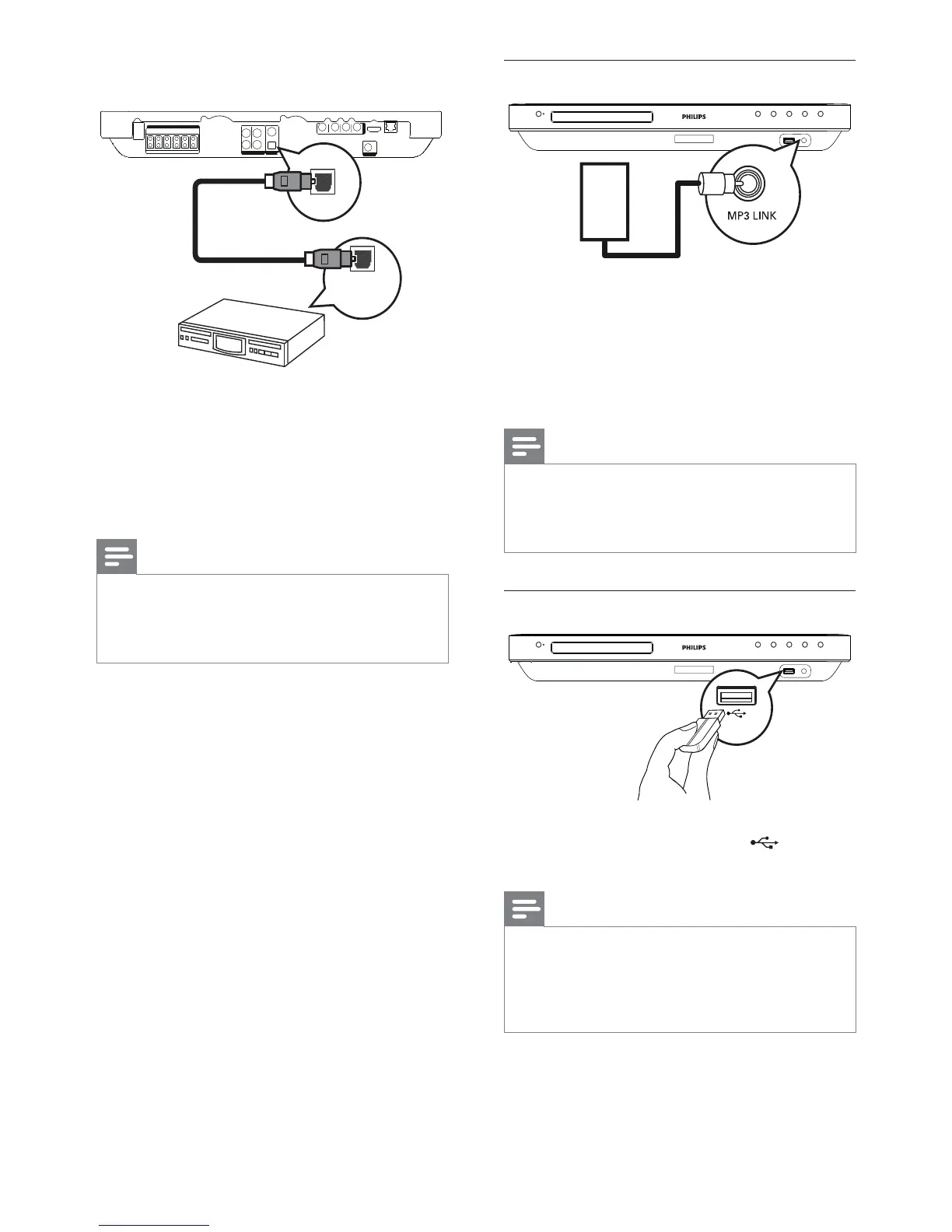 PHILIPS

MP3 LINK

PHILIPS