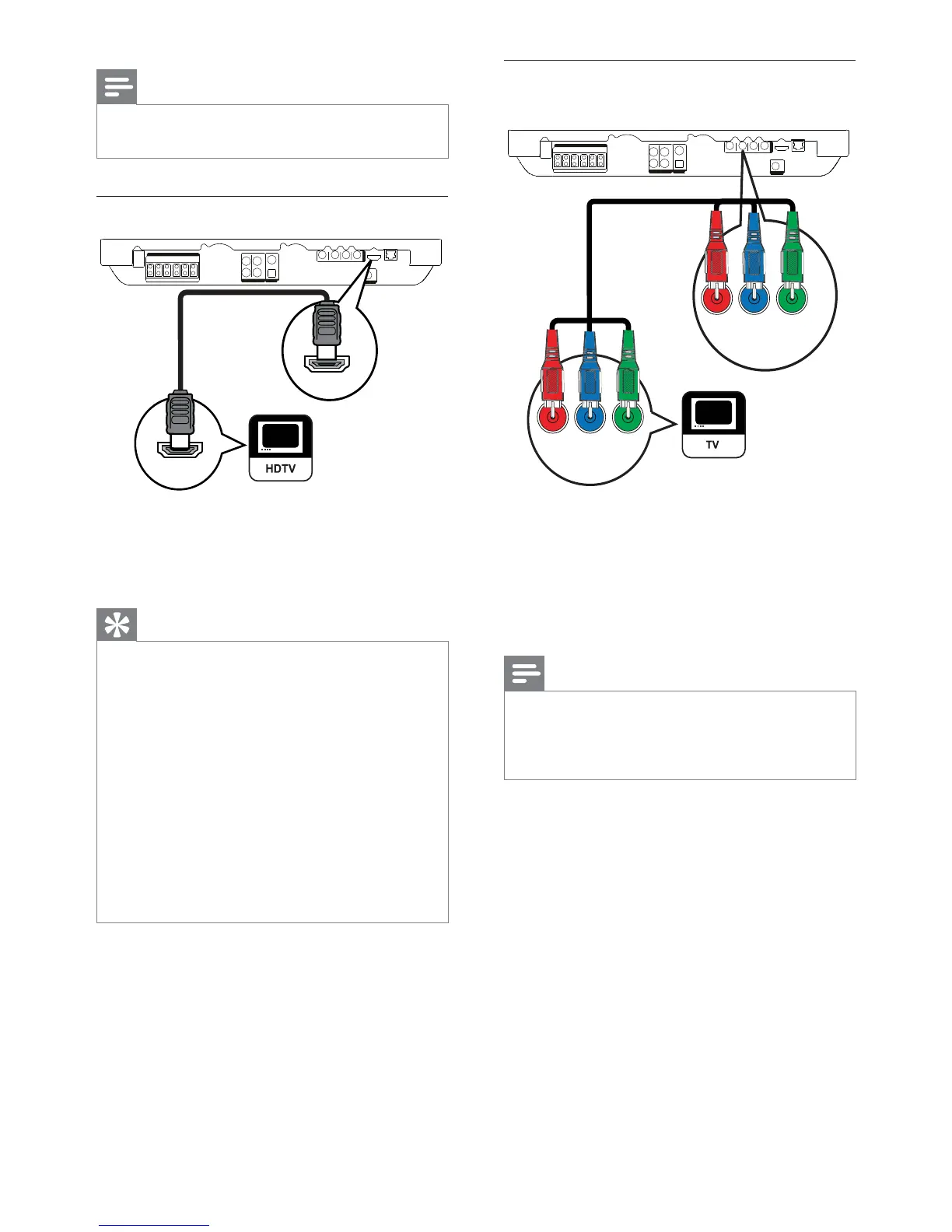 HDTV

TV