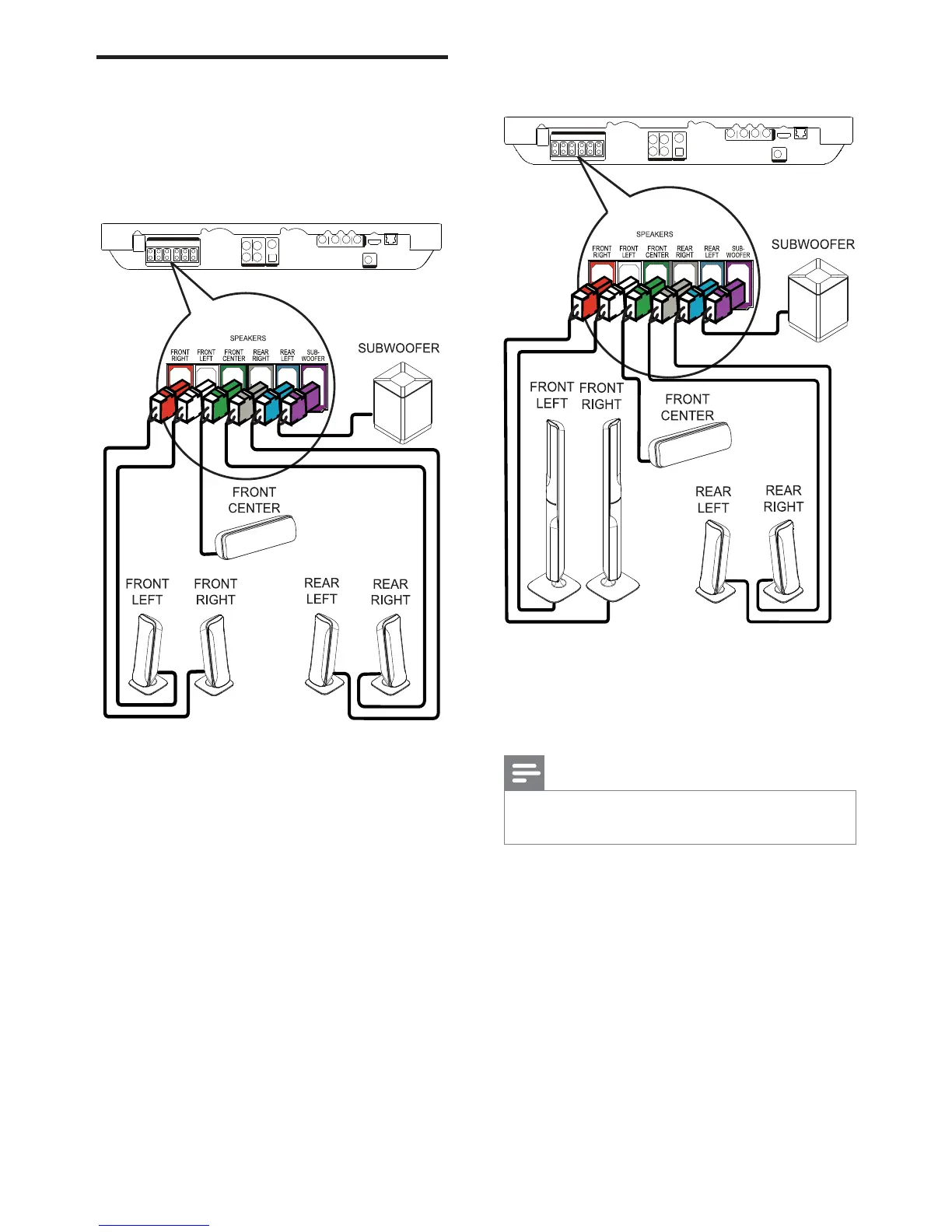 SPEAKERS
FRONT RIGHT
FRONT LEFT
FRONT CENTER
REAR RIGHT
REAR LEFT
SUB-WOOFER
SUBWOOFER
FRONT CENTER
FRONT LEFT
FRONT RIGHT
REAR LEFT
REAR RIGHT

SPEAKERS
FRONT RIGHT
FRONT LEFT
FRONT CENTER
REAR RIGHT
REAR LEFT
SUB-WOOFER
SUBWOOFER
FRONT LEFT
FRONT RIGHT
FRONT CENTER
REAR LEFT
REAR RIGHT