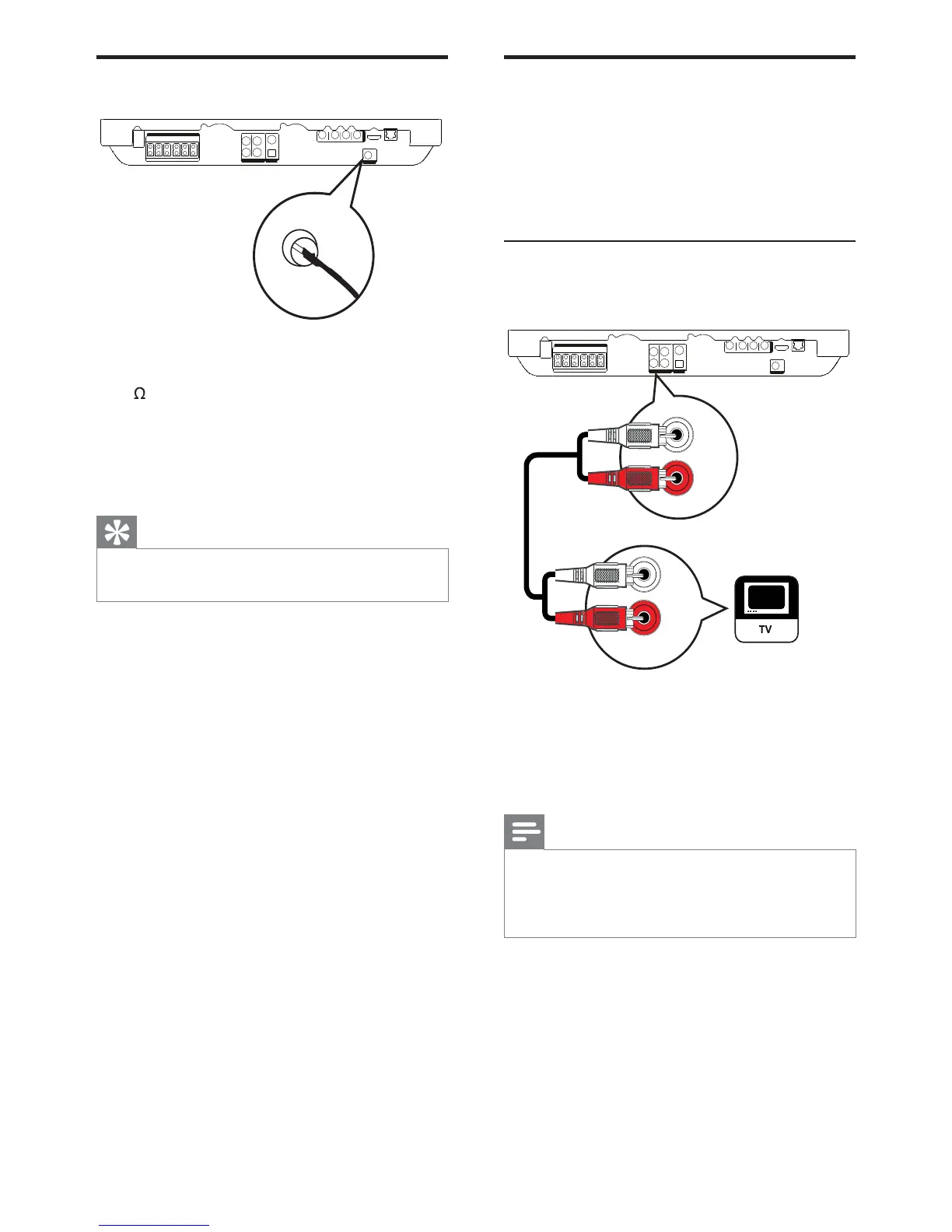 Ω

TV