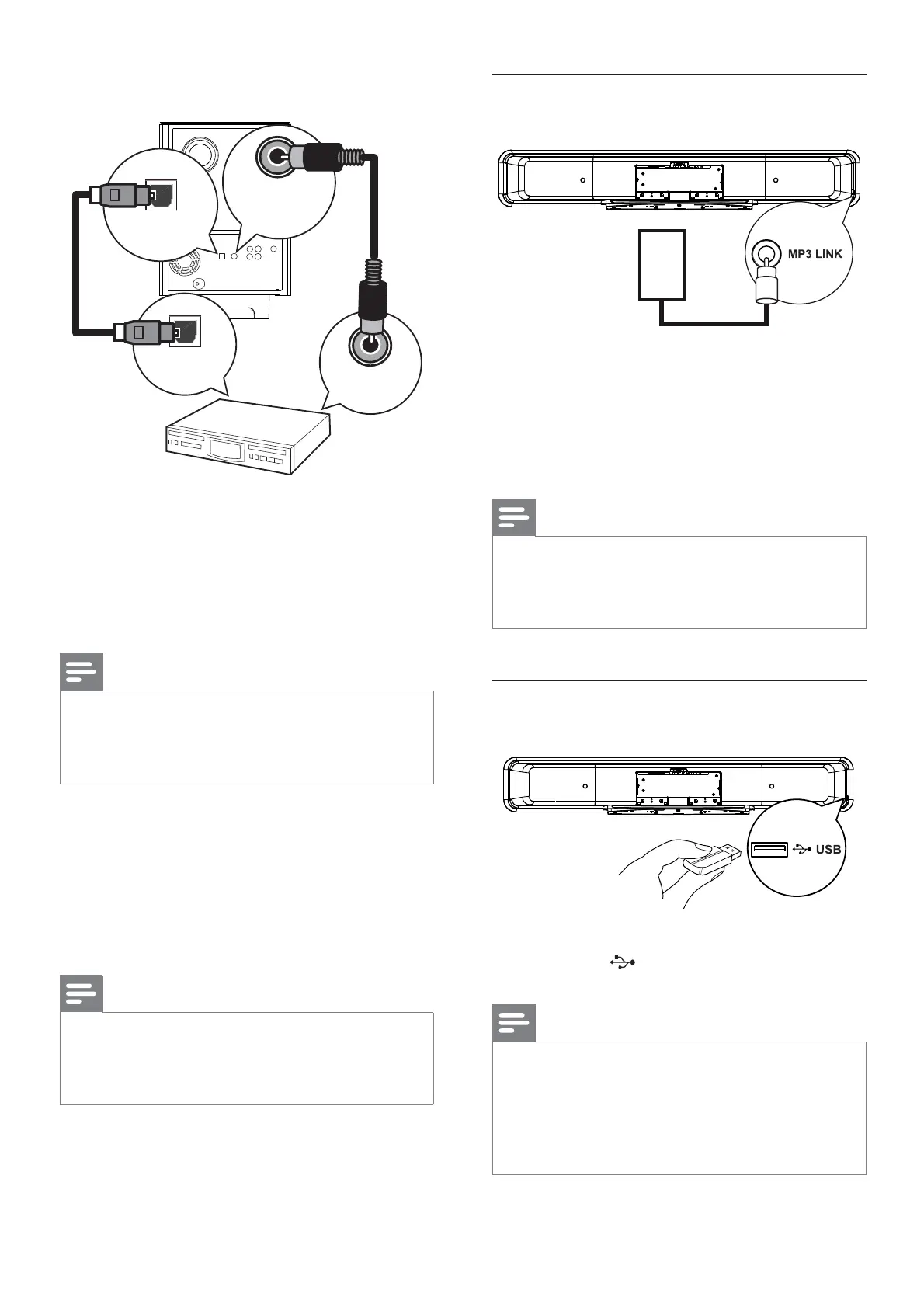 MP3 LINK

USB