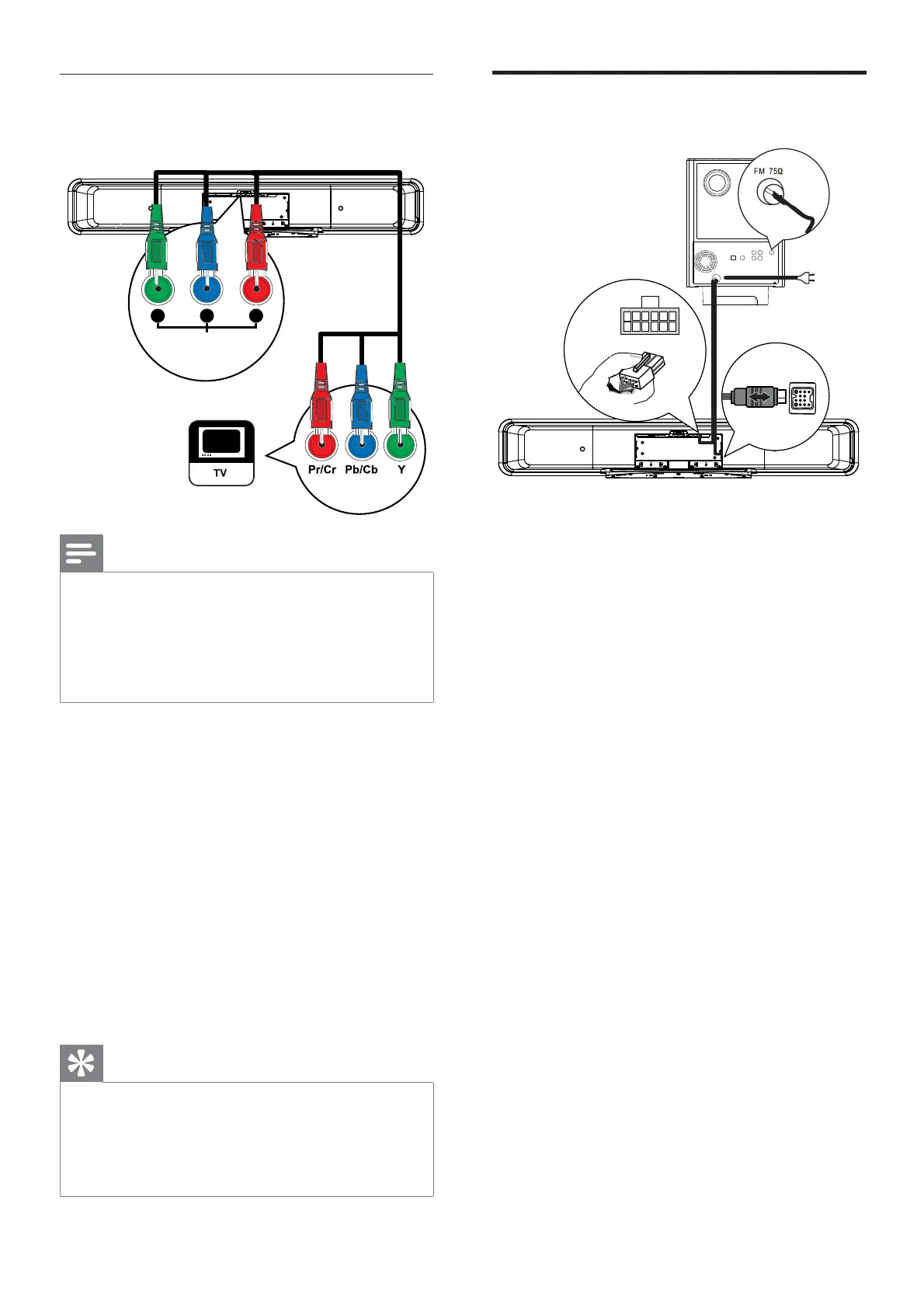 TV

Pr/Cr Pb/Cb Y

FM 75Ω