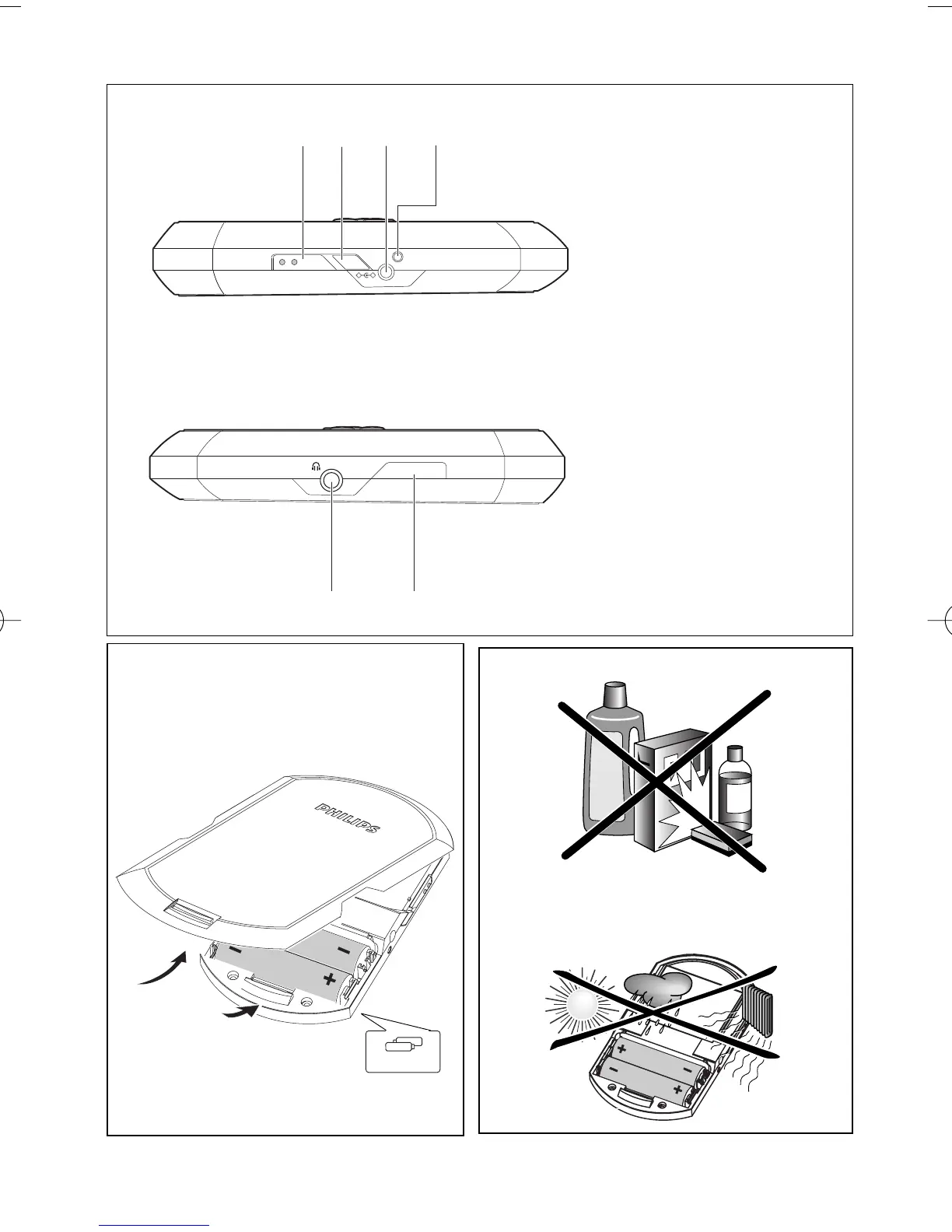 PHILIPS