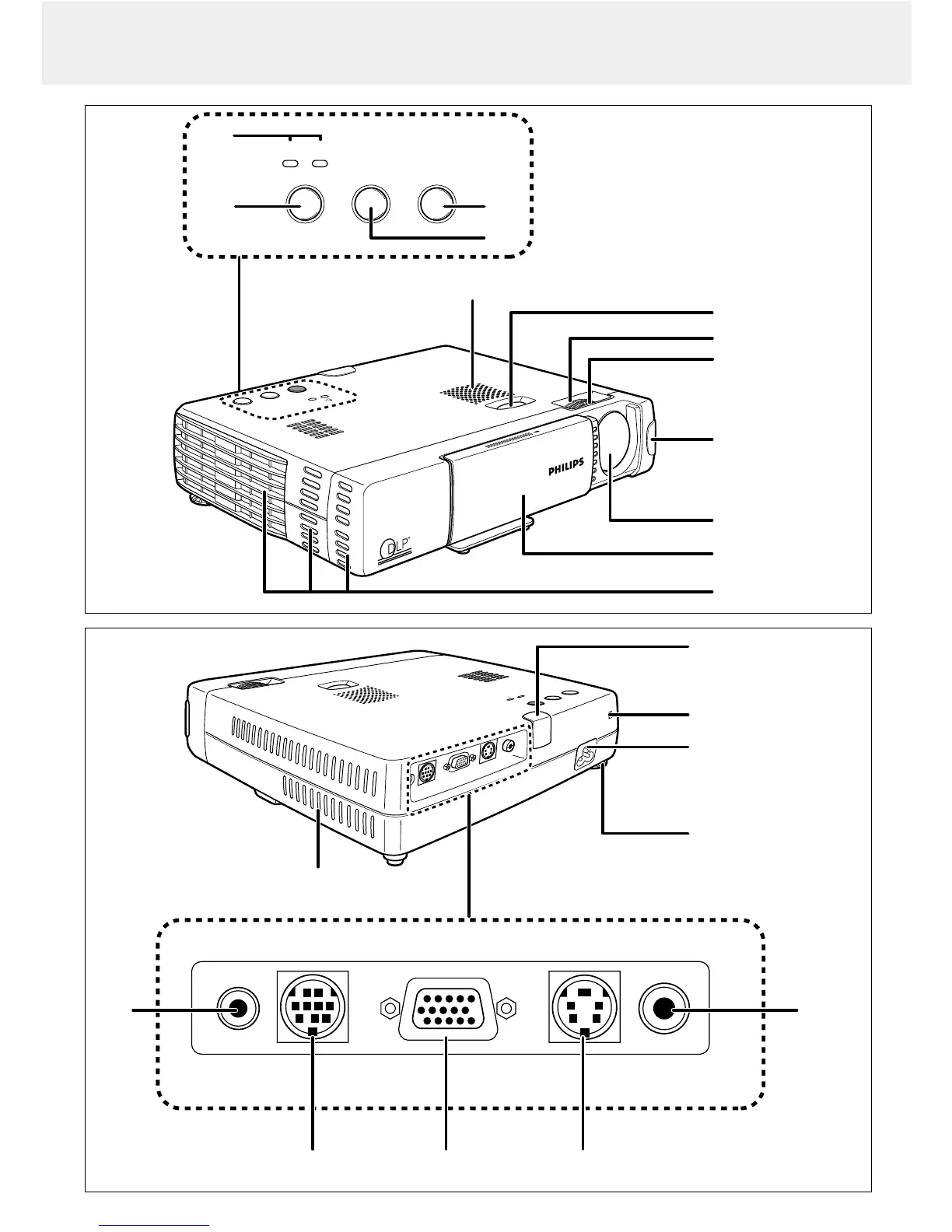 PHILIPS

DLP