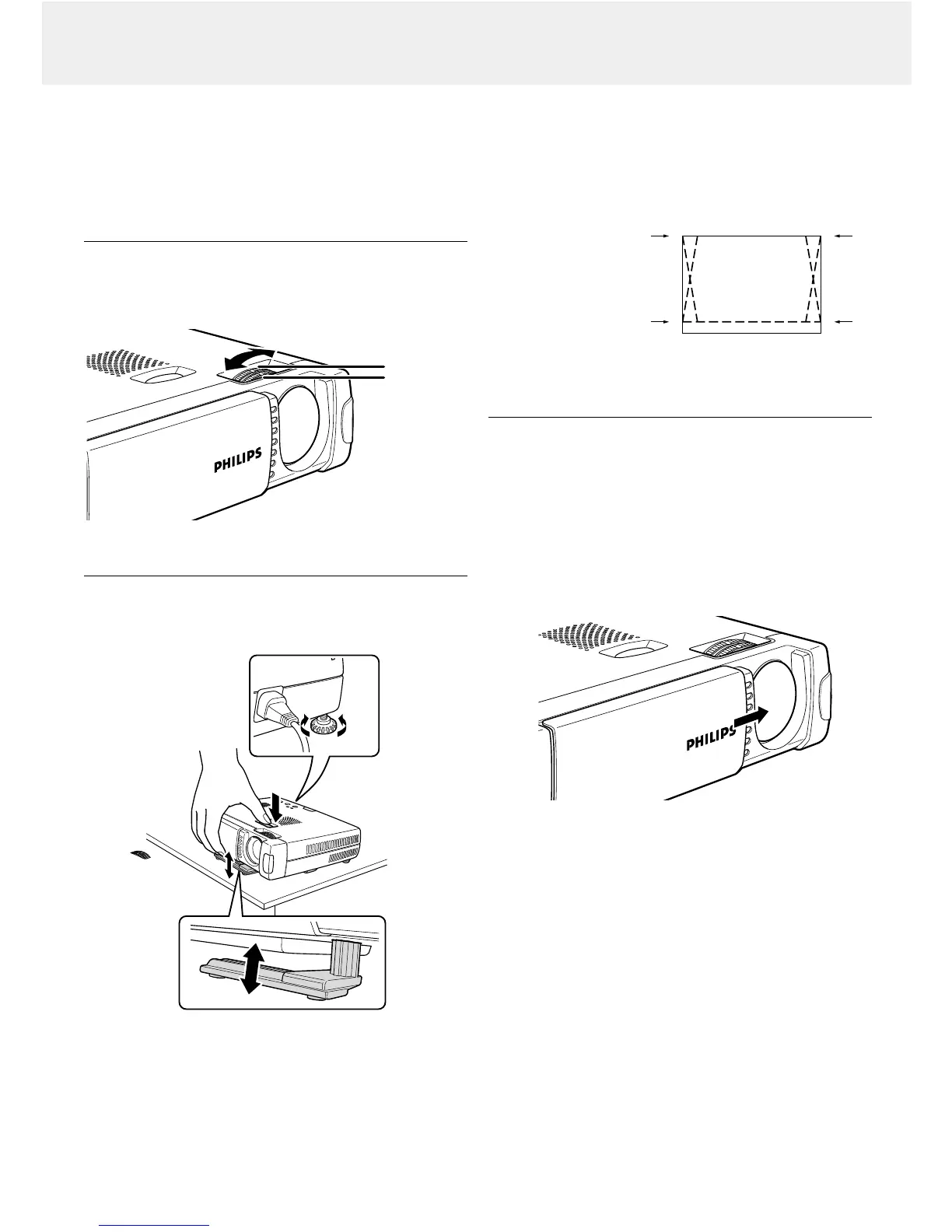 PHILIPS

PHILIPS