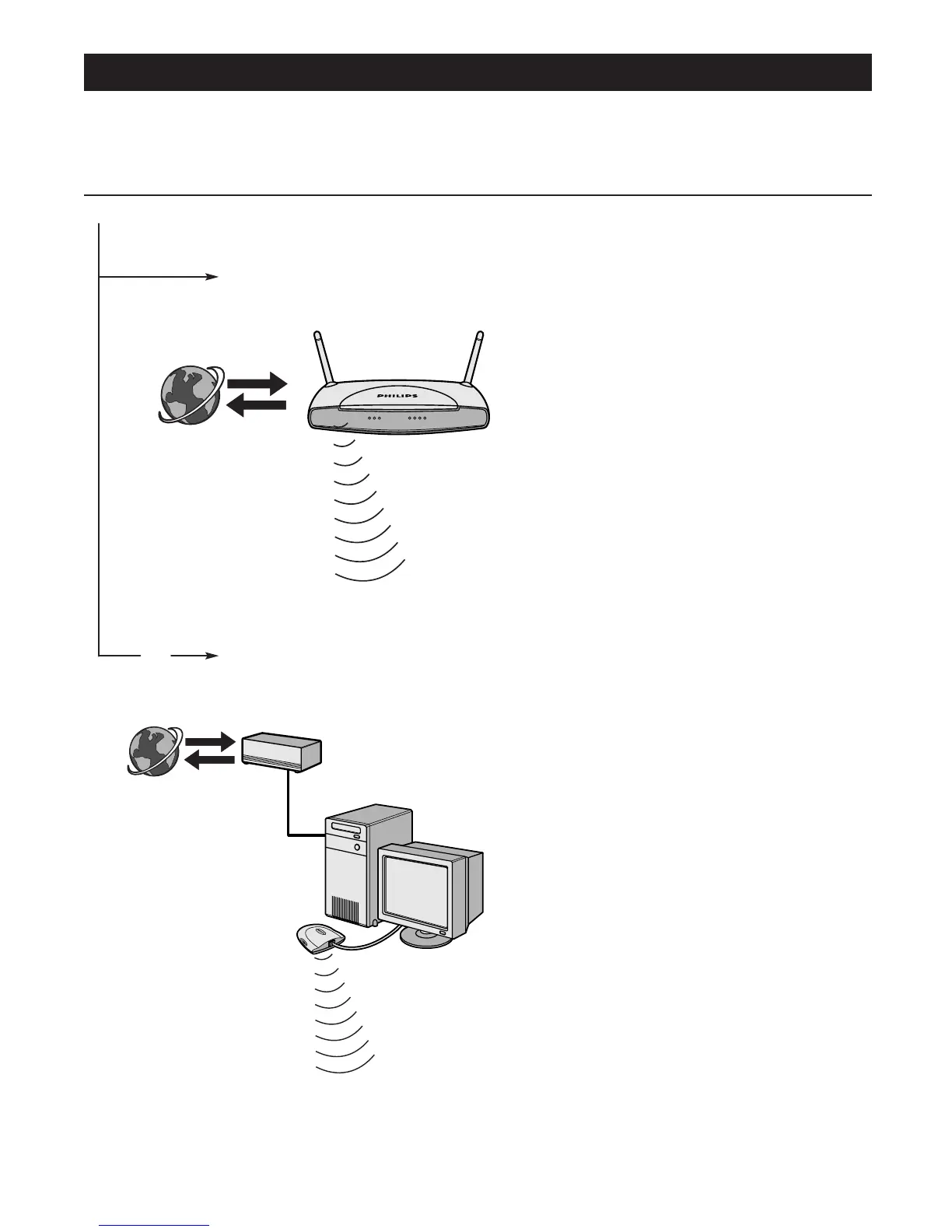 PHILIPS