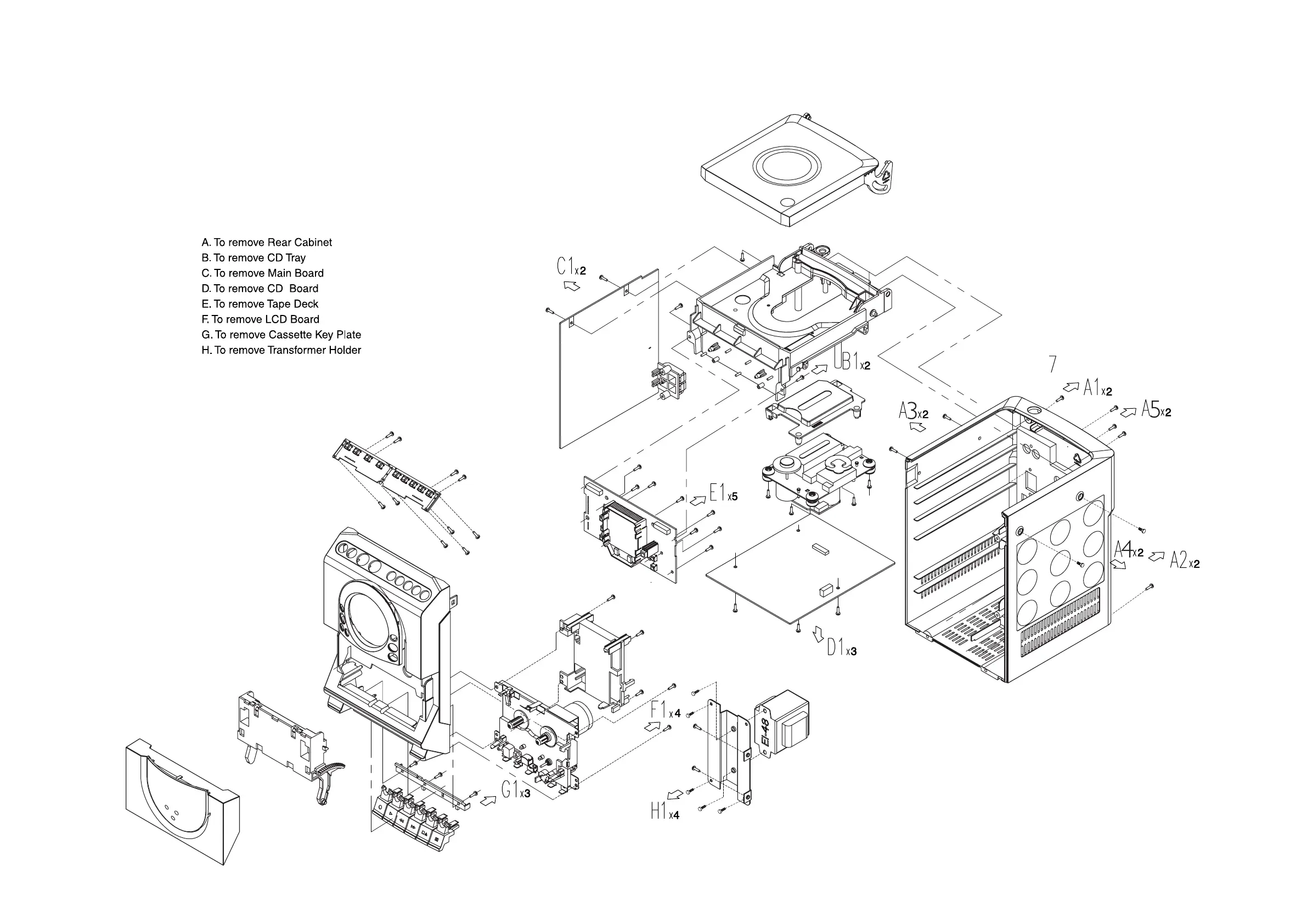 A. To remove Rear Cabinet
B. To remove CD Tray
C. To remove Main Board
D. To remove CD Board
E. To remove Tape Deck
F. To remove LCD Board
G. To remove Cassette Key Plate
H. To remove Transformer Holder

C1x2

B1x2

7

A1x2

A5x2

A3x2

E1x5

A4x2

A2x2

D1x3

F1x4

EI-48

G1x3

H1x4