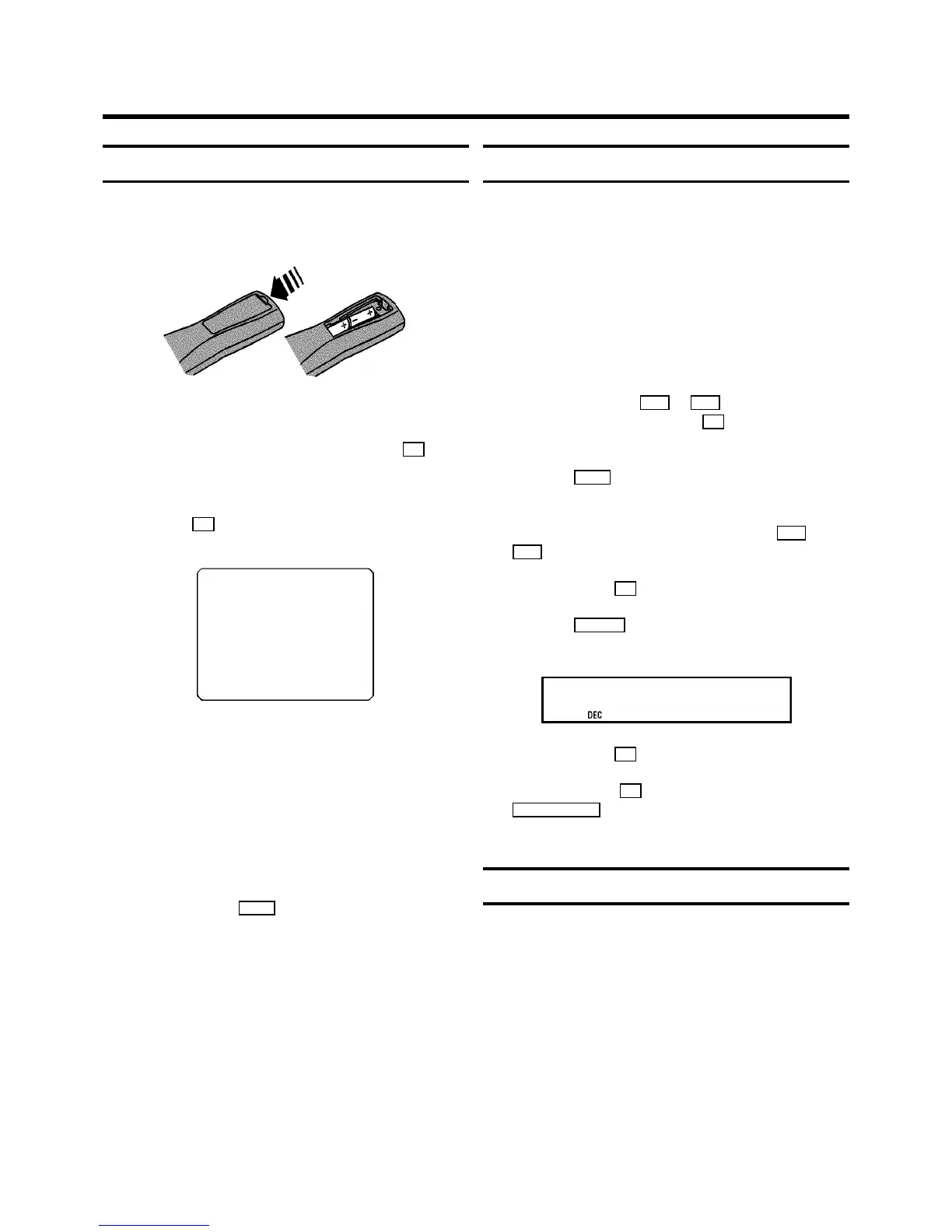 DEC