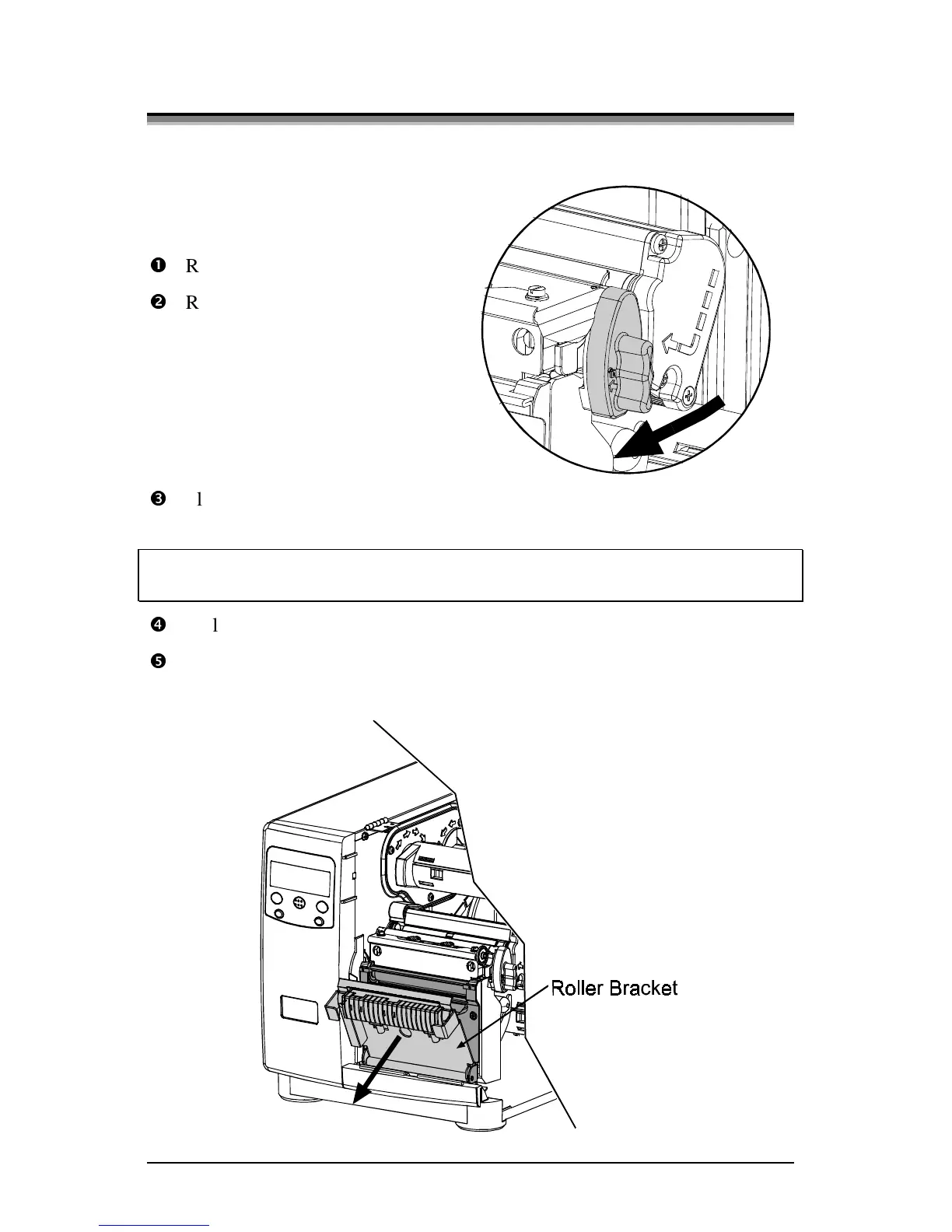 ❶ R

❷ R

❸ l

❹ l

❺

Roller Bracket