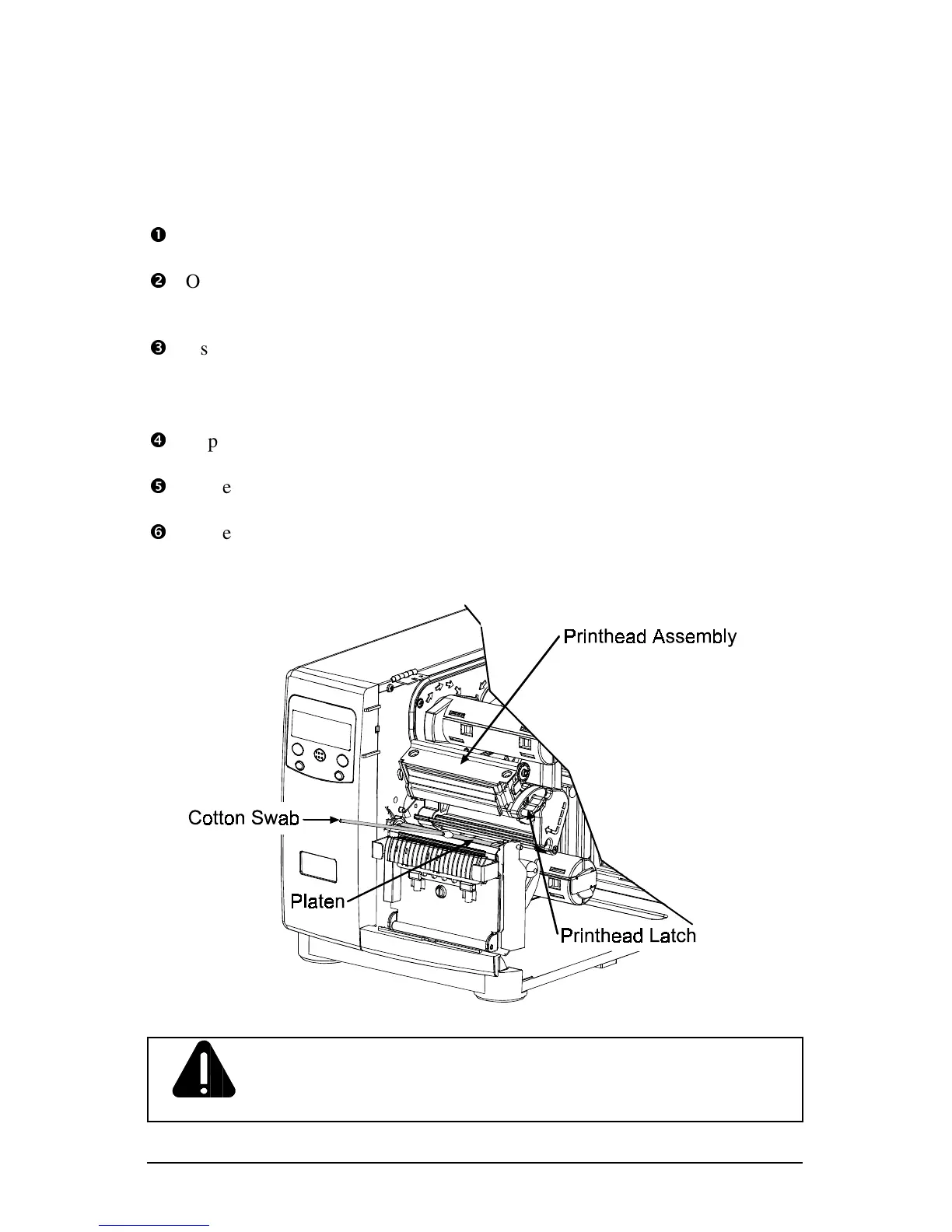 ❶

❷ O

❸ s

❹ p

❺ e

❻ e

Printhead Assembly

Cotton Swab

Platen

Printhead Latch