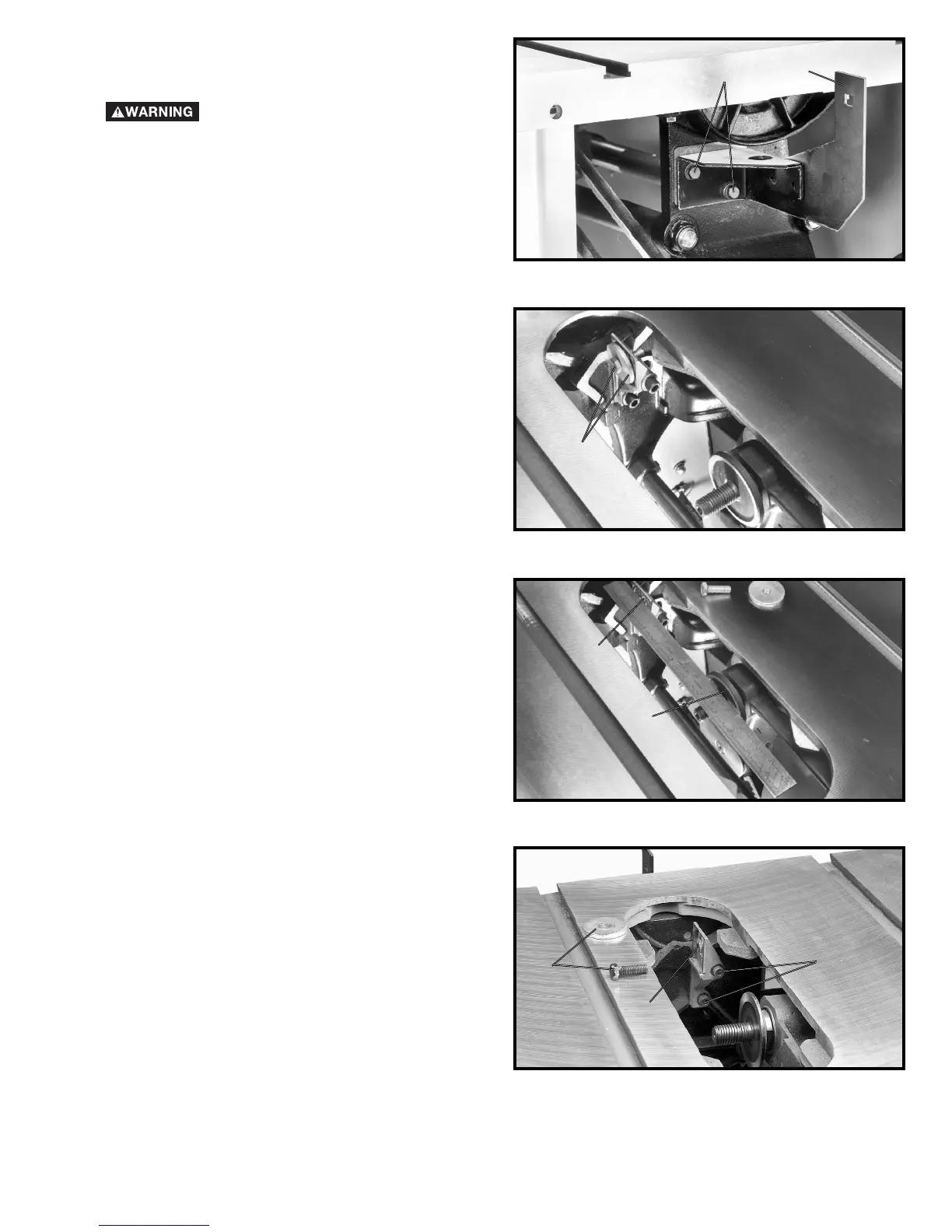 WARNING