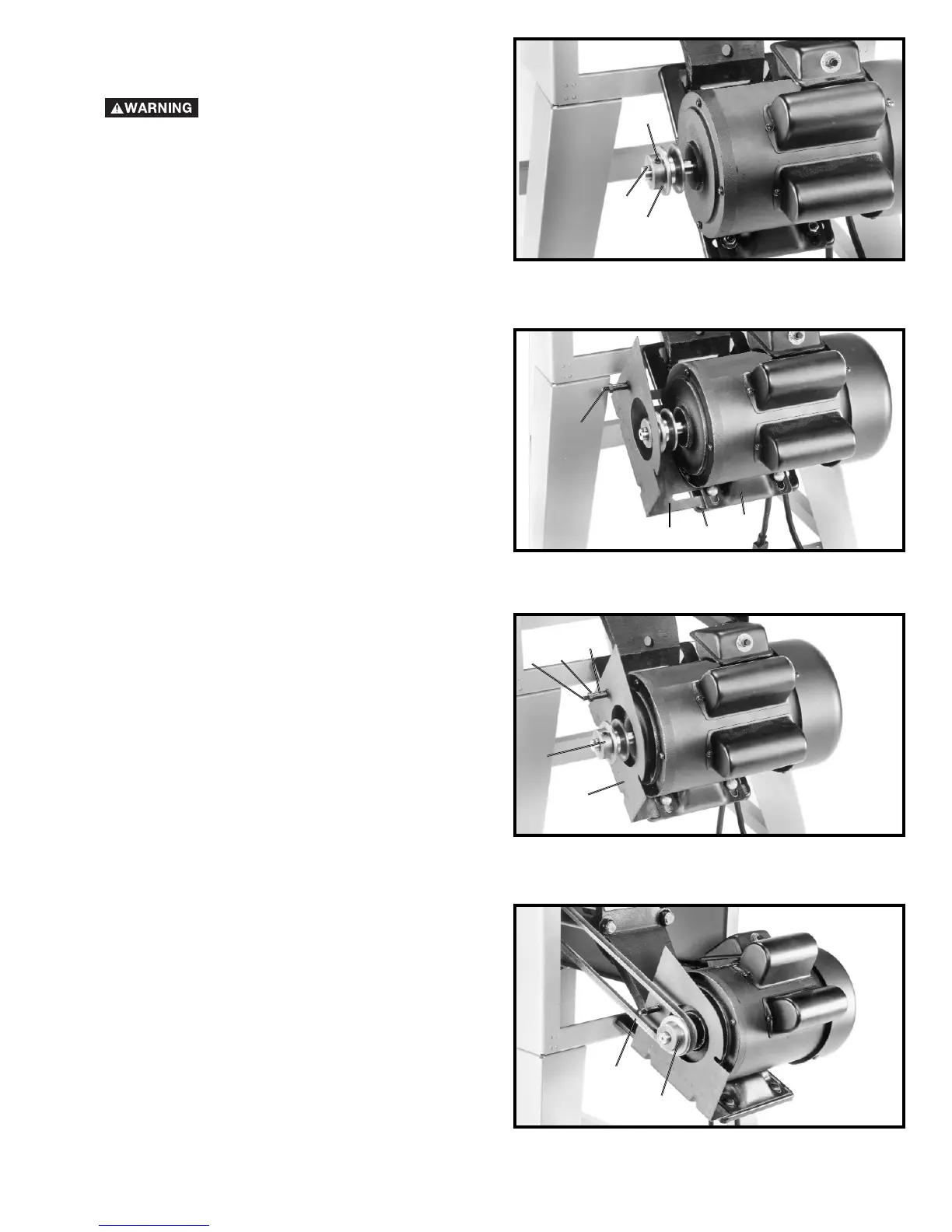 WARNING