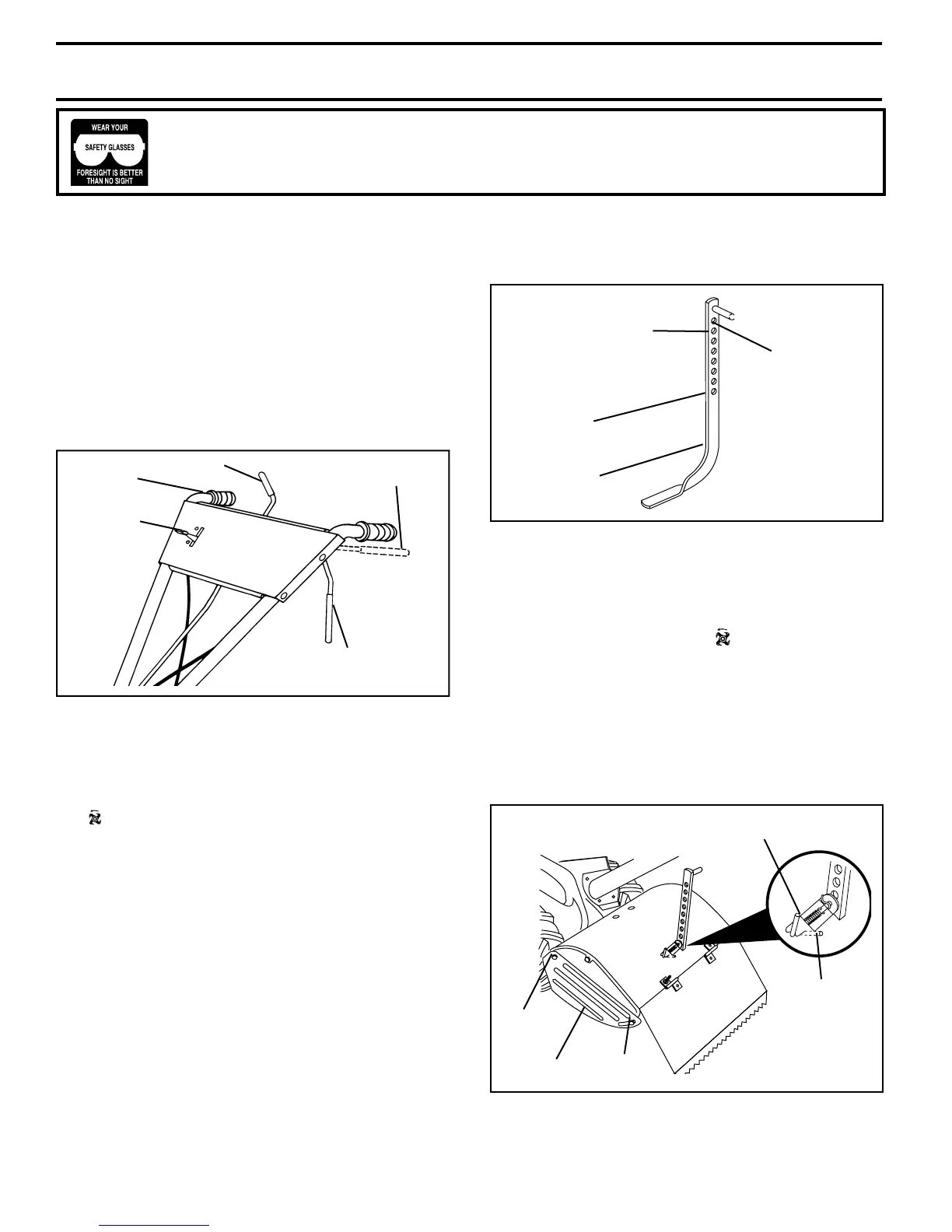 WEAR YOUR
SAFETY GLASSES
FORESIGHT IS BETTER THAN NO SIGHT