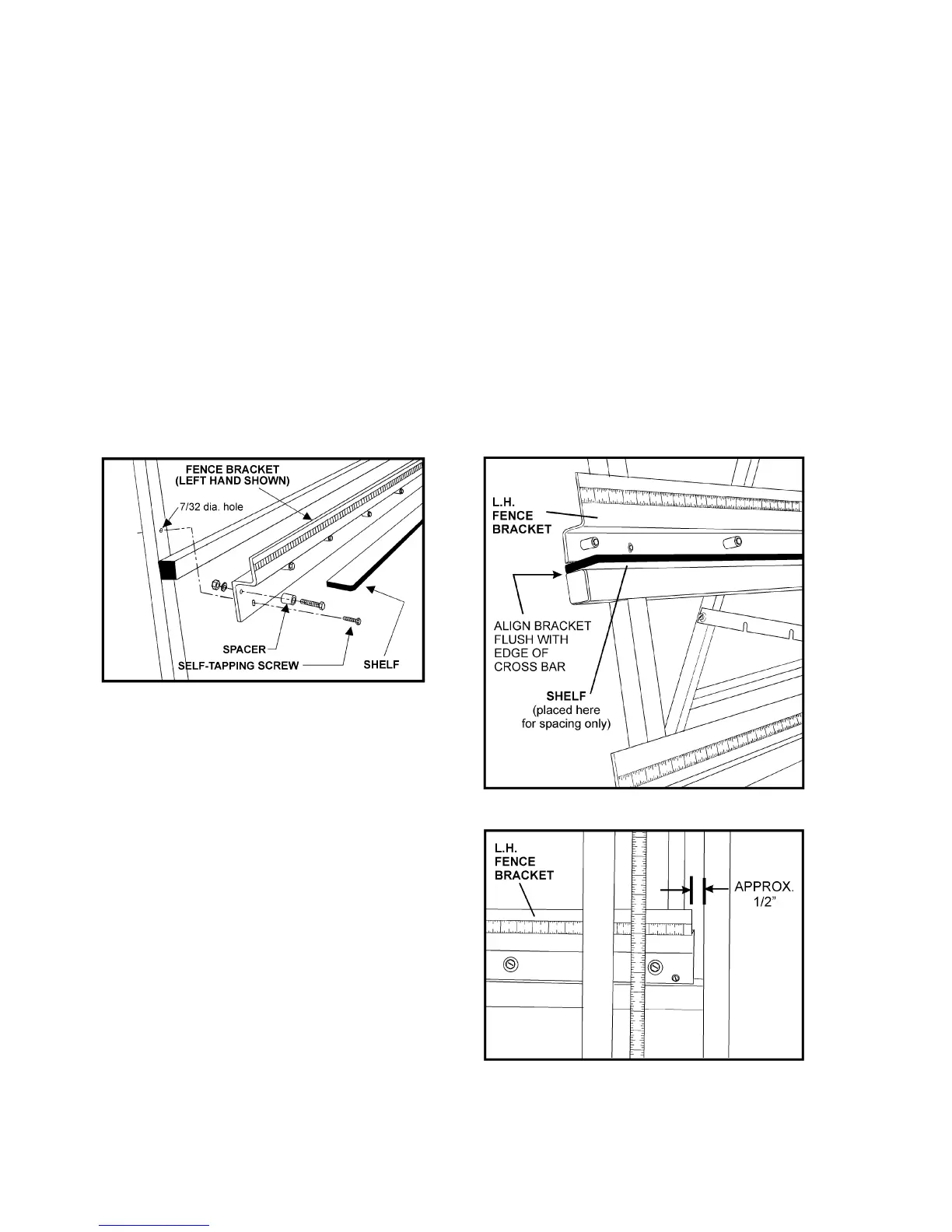 FENCE BRACKET
(LEFT HAND SHOWN)

7/32 dia. hole

SPACER

SELF-TAPPING SCREW

SHELF

L.H.
FENCE
BRACKET

ALIGN BRACKET
FLUSH WITH
EDGE OF
CROSS BAR

SHELF
(placed here
for spacing only)

L.H.
FENCE
BRACKET

APPROX.
1/2"