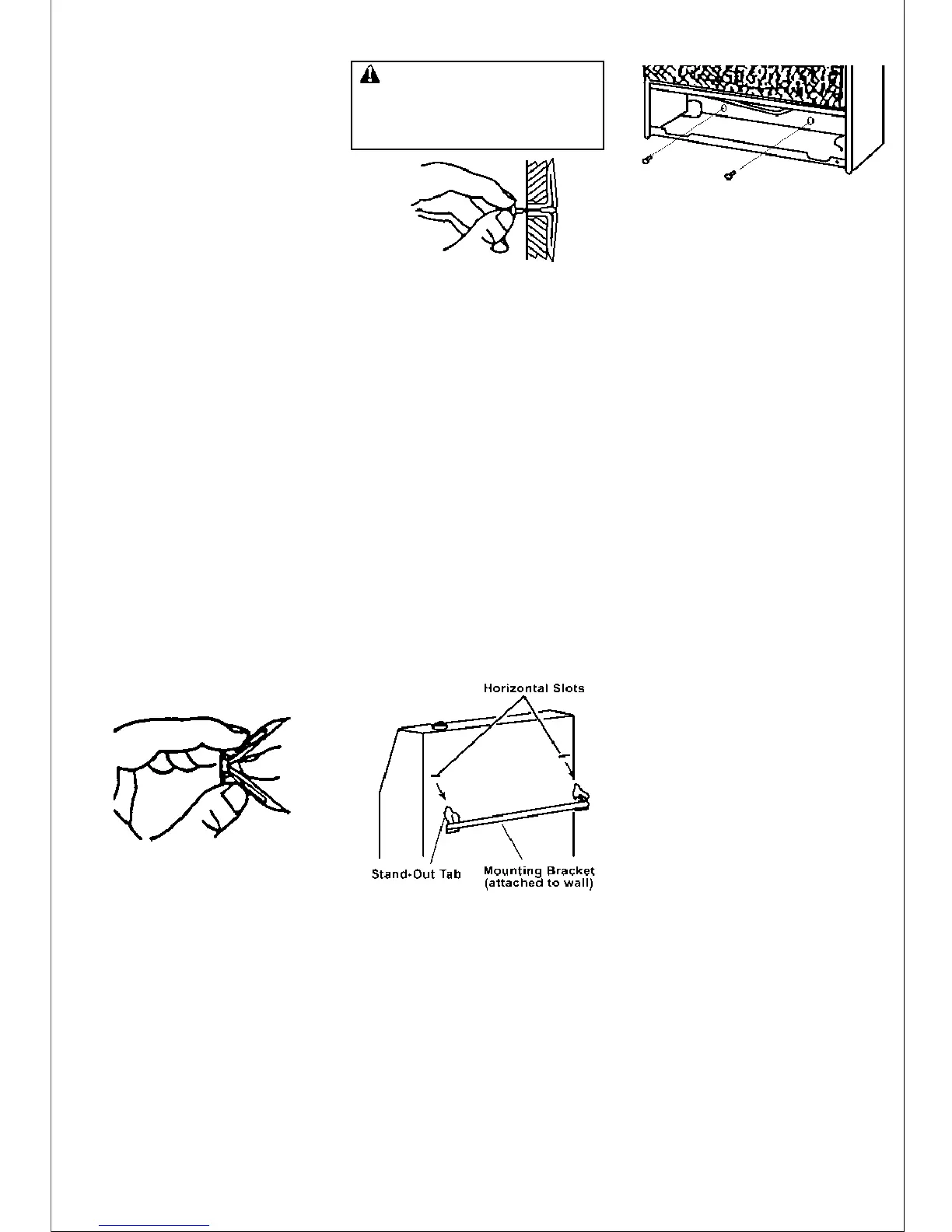 Horizontal Slots

Stand-Out Tab

Mounting Bracket (attached to wall)