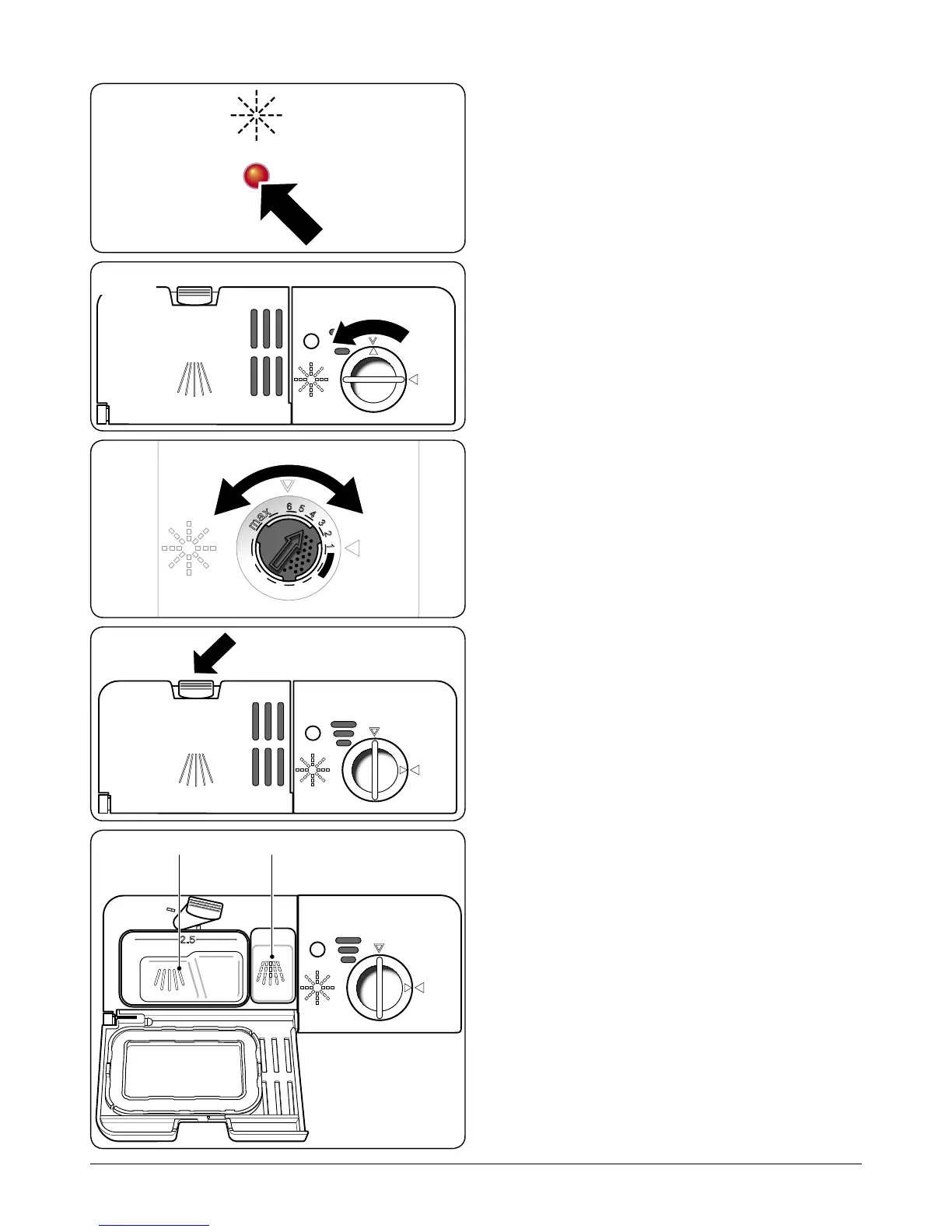 max 6 5 4 3 2 1

2.5