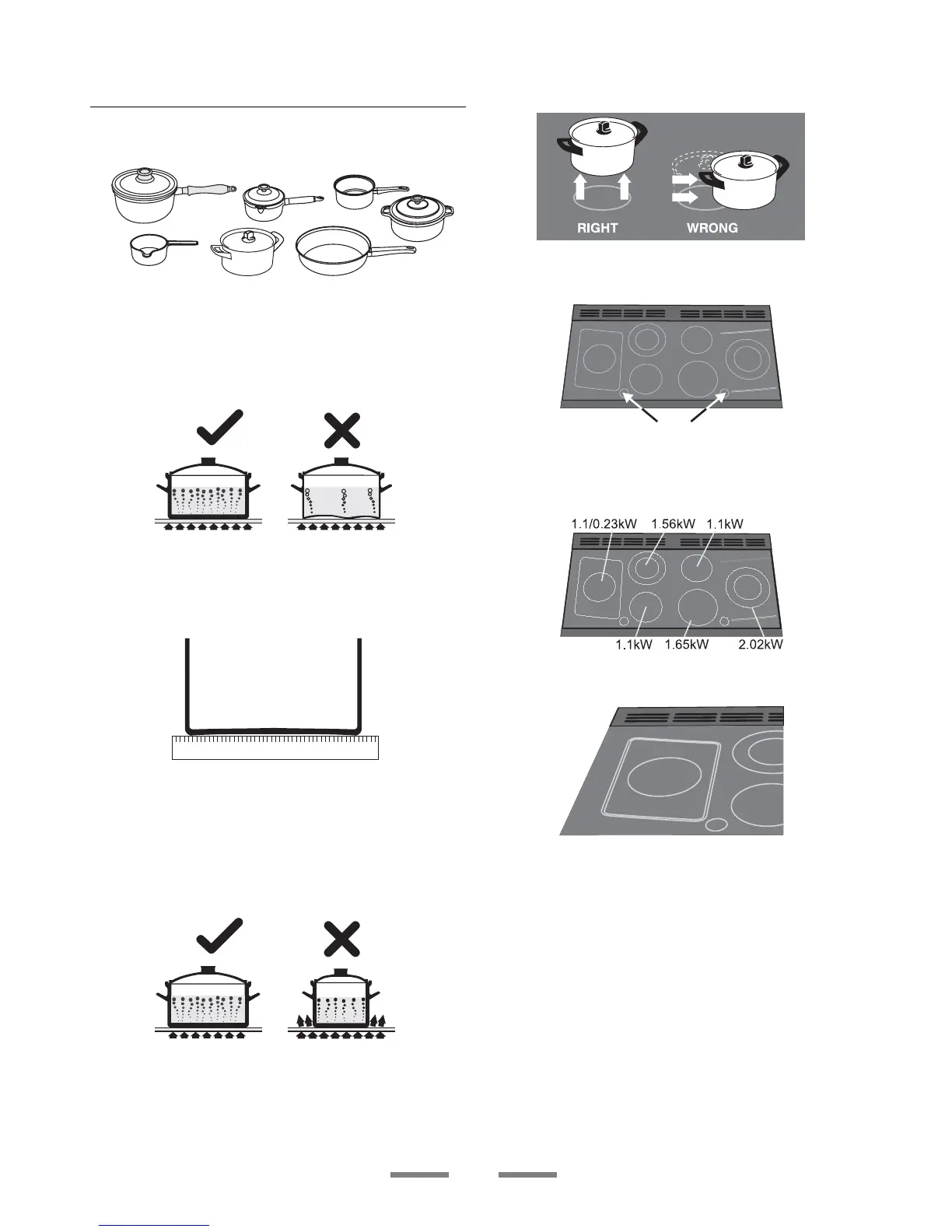 RIGHT WRONG

1.1/0.23kW 1.56kW 1.1kW

1.1kW 1.65kW 2.02kW