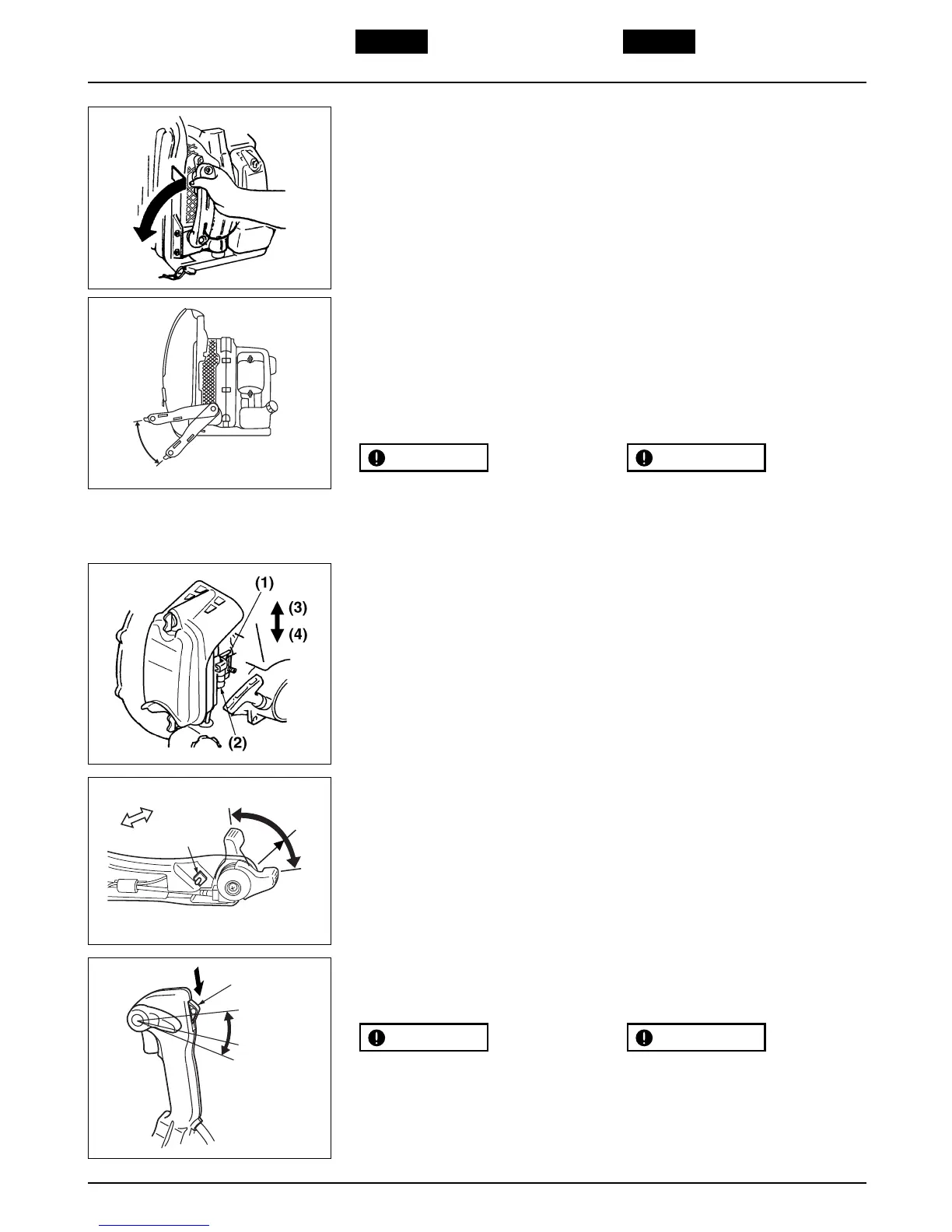 (1)
(3)
(4)
(2)