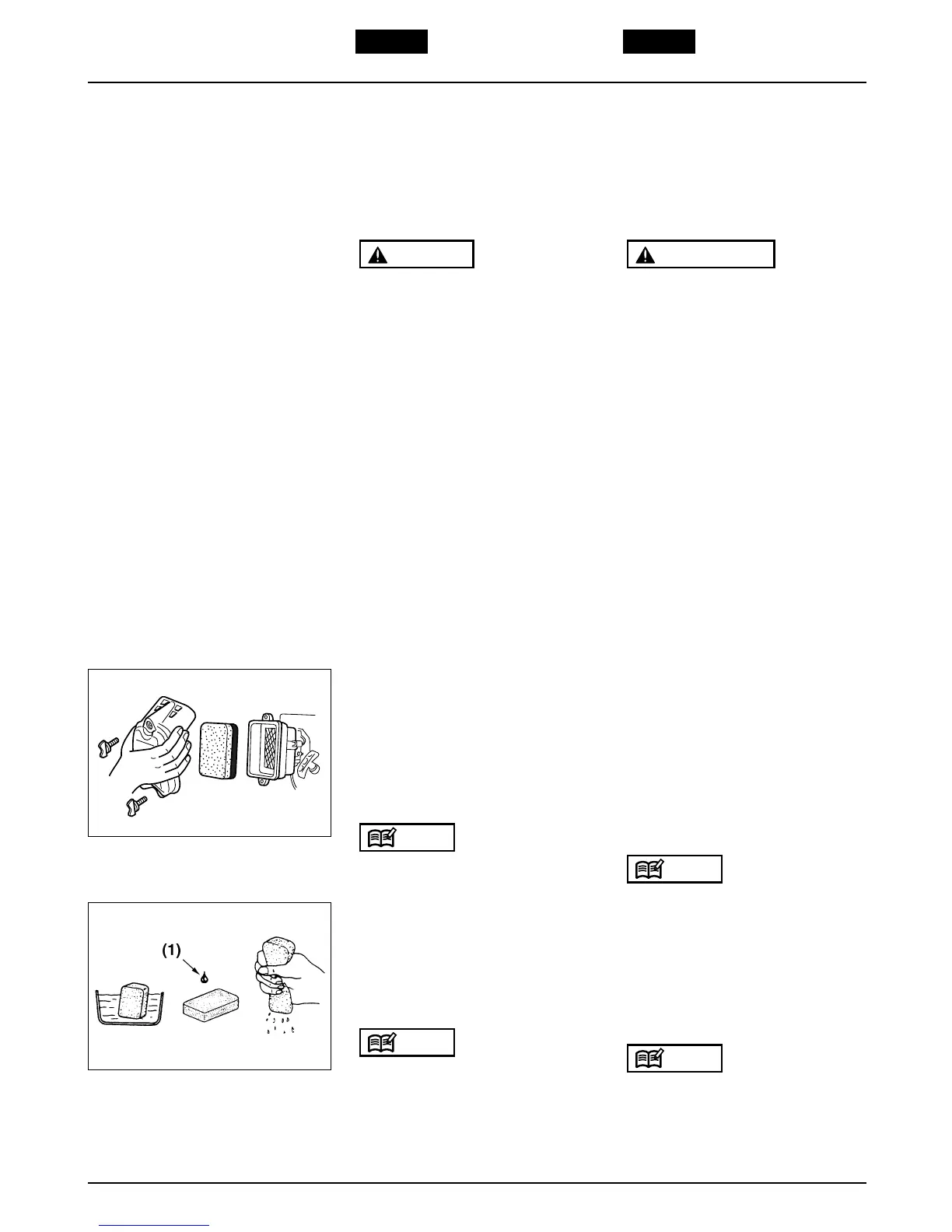 (1)