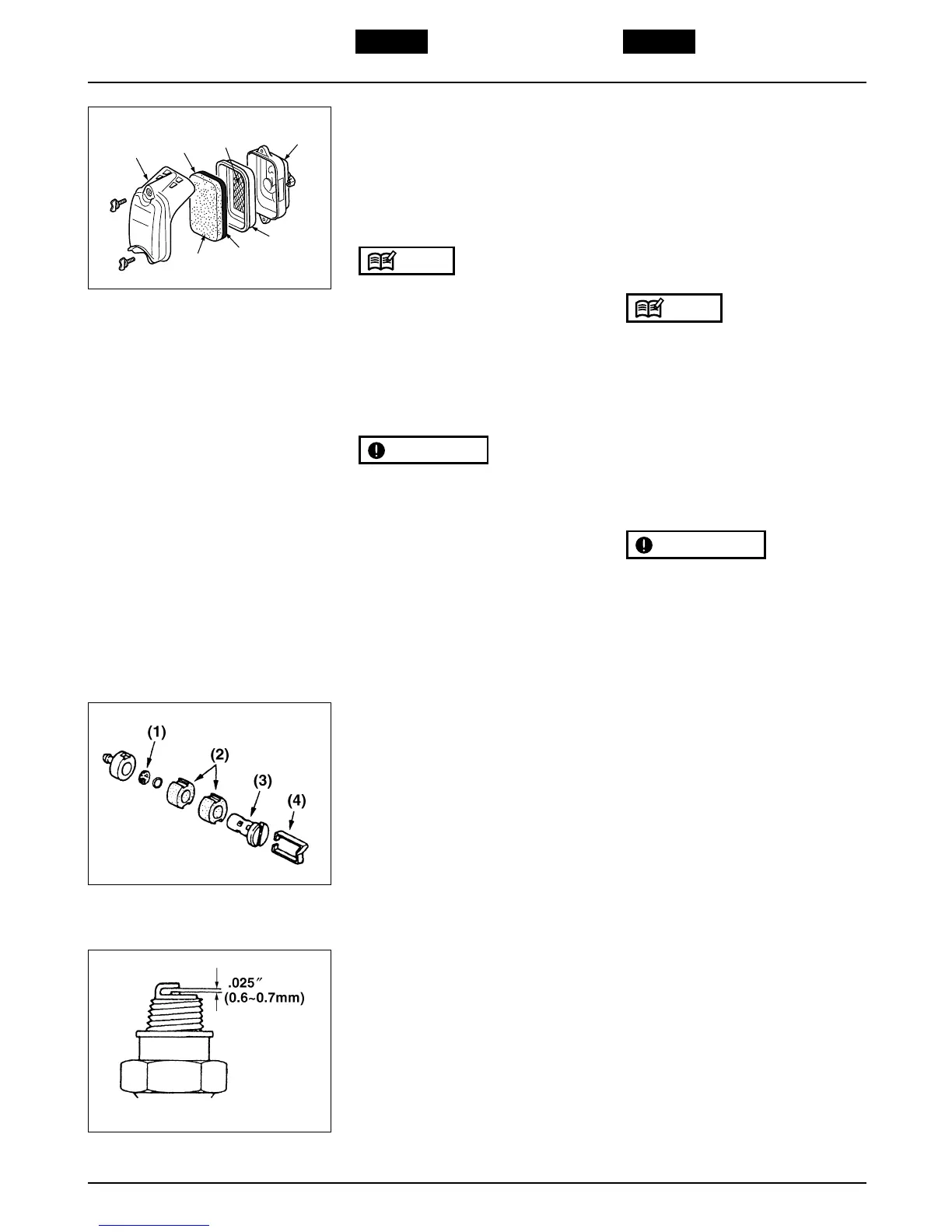 (1)

(2)

(3)

(4)

.025″
(0.6~0.7mm)