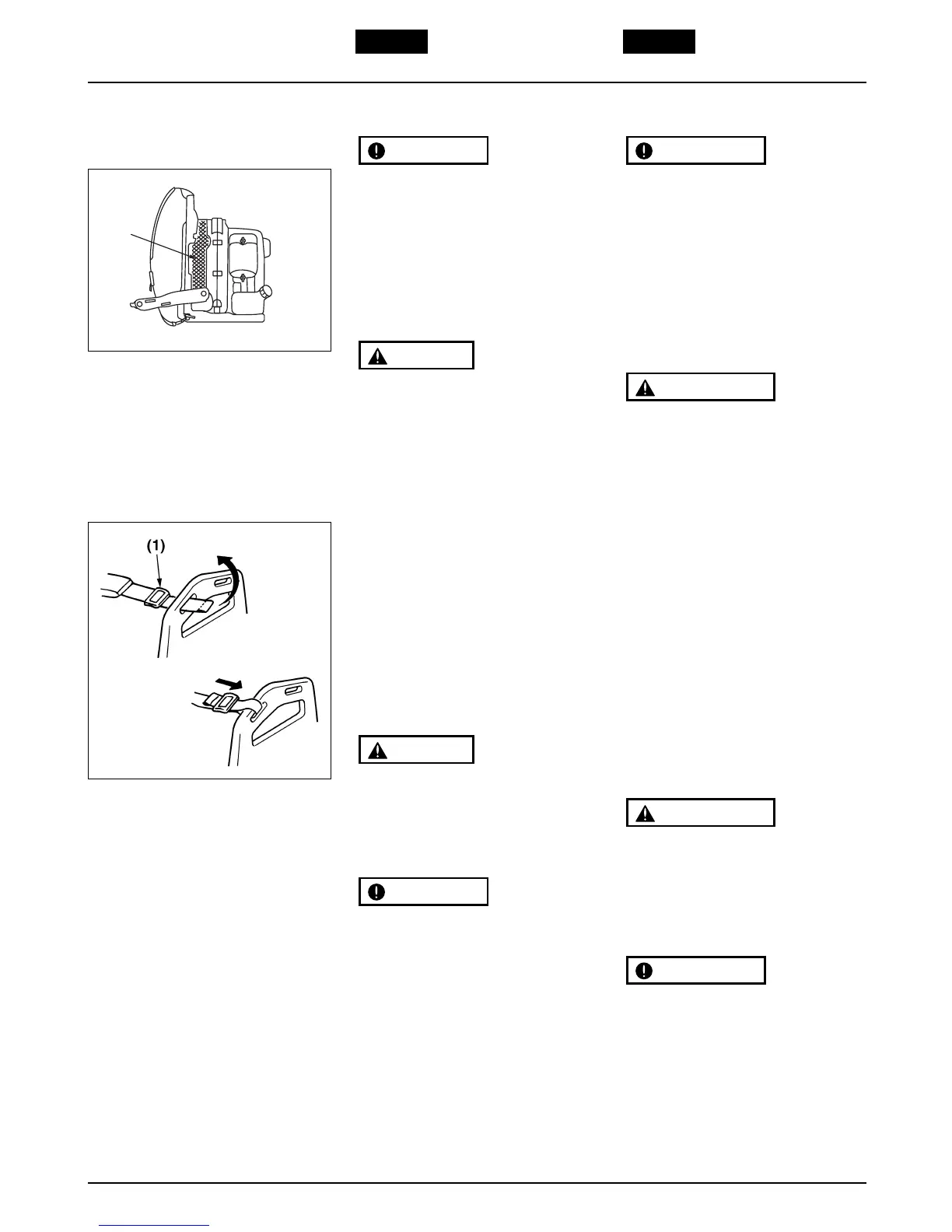 (1)