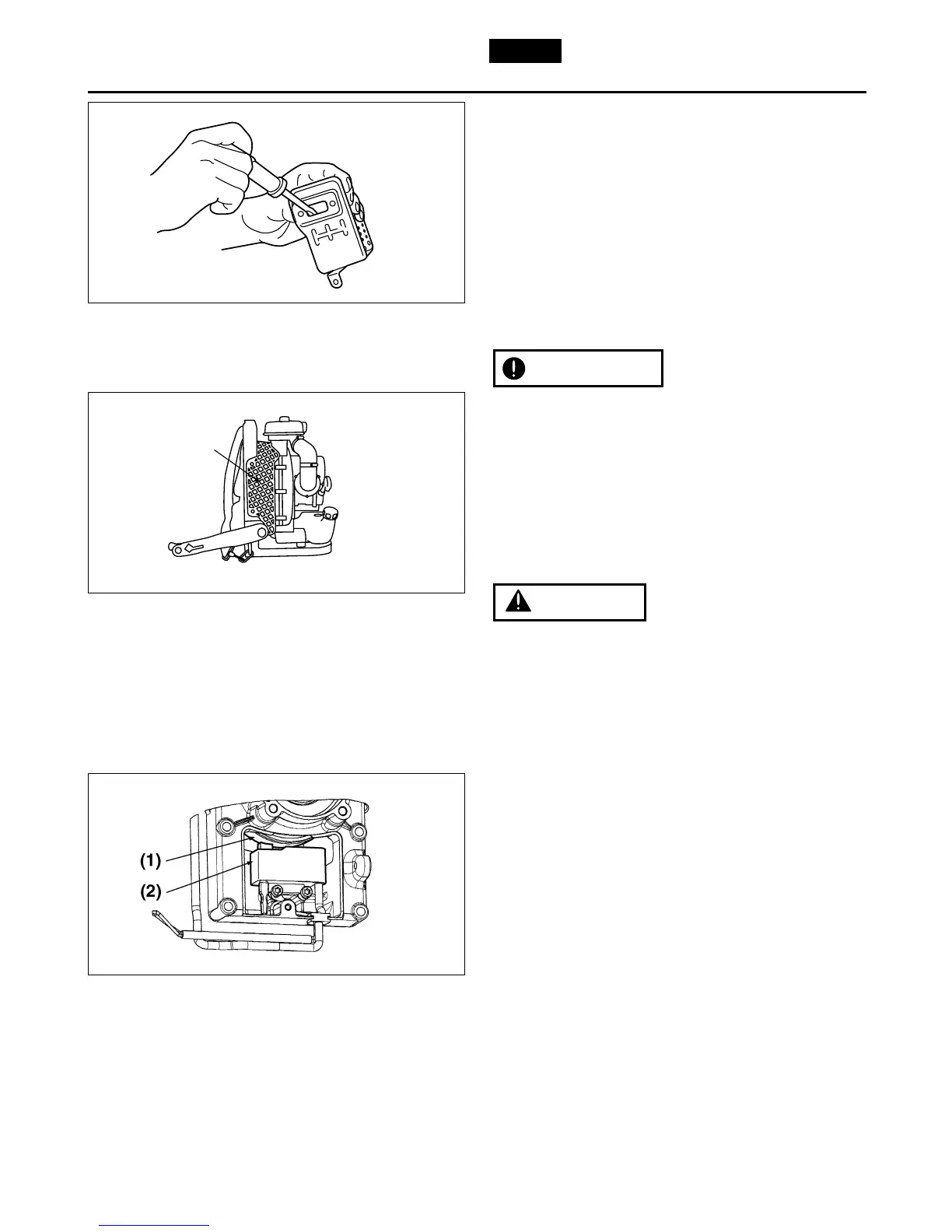 (1)

(2)