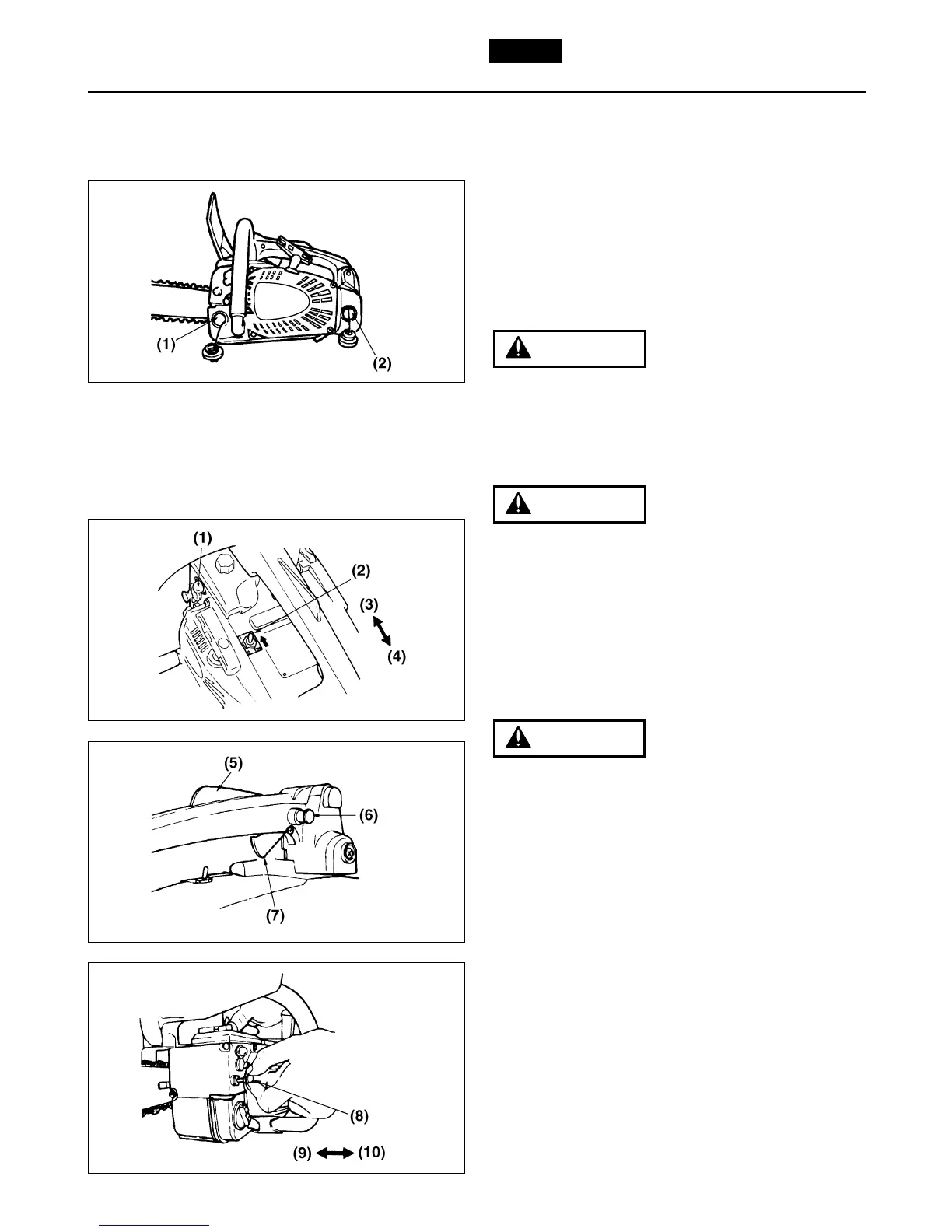 (1)

(2)

(1)

(2)

(3)

(4)

(5)

(6)

(7)

(8)

(9)

(10)