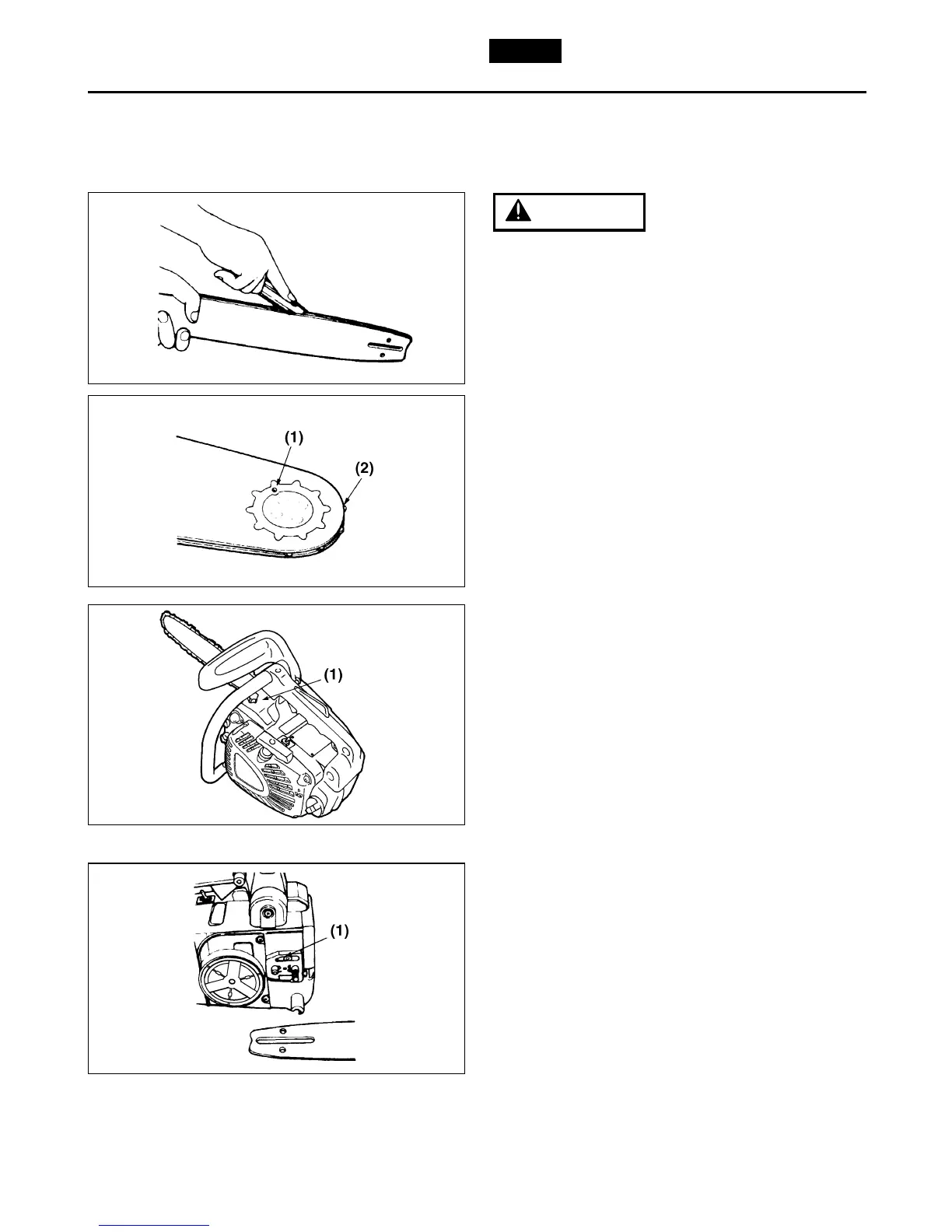 (1)

(2)

(1)

(1)