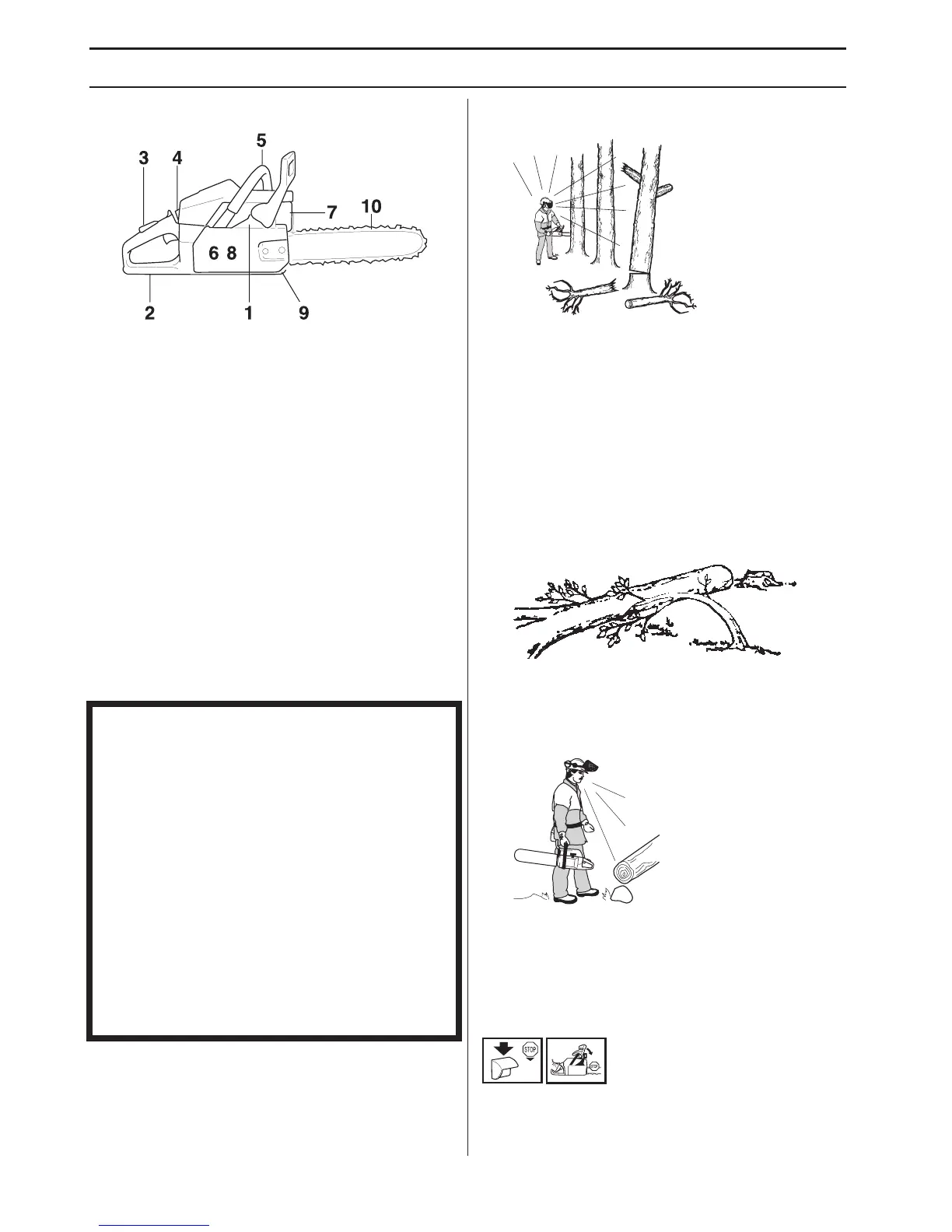 3 4 5 7 10 6 8 2 1 9

STOP

STOP