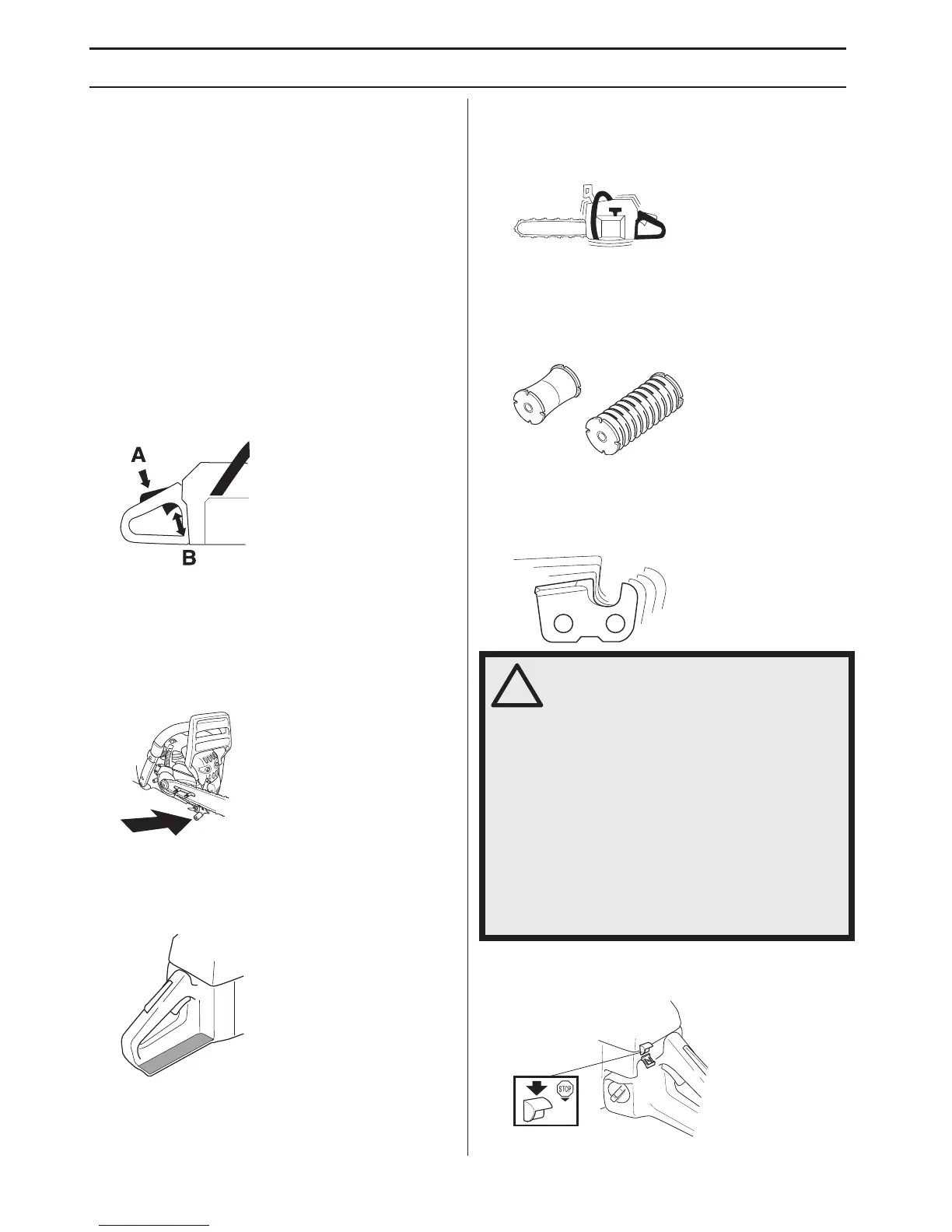 A

B

STOP