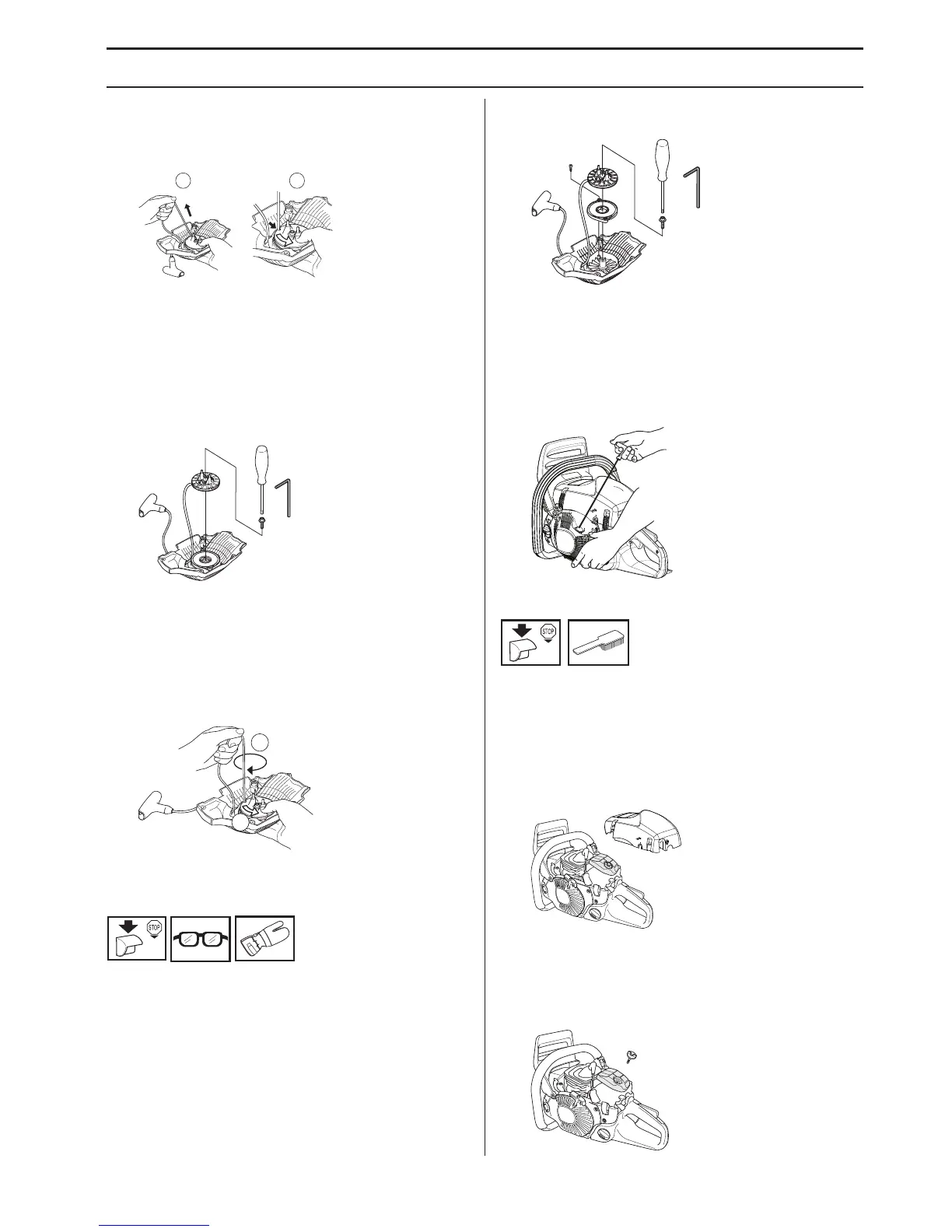 STOP

STOP