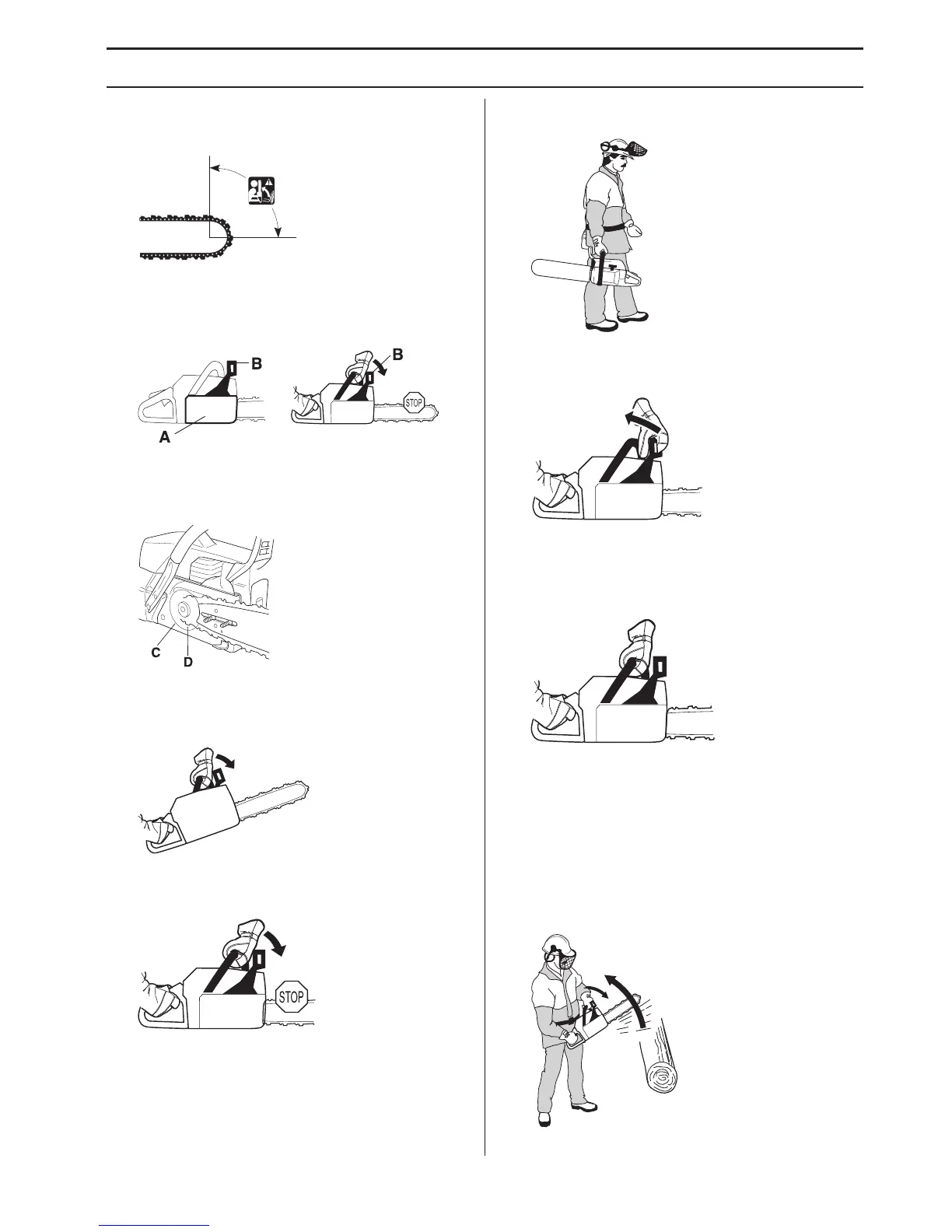 B

B

STOP

A

C

D

STOP