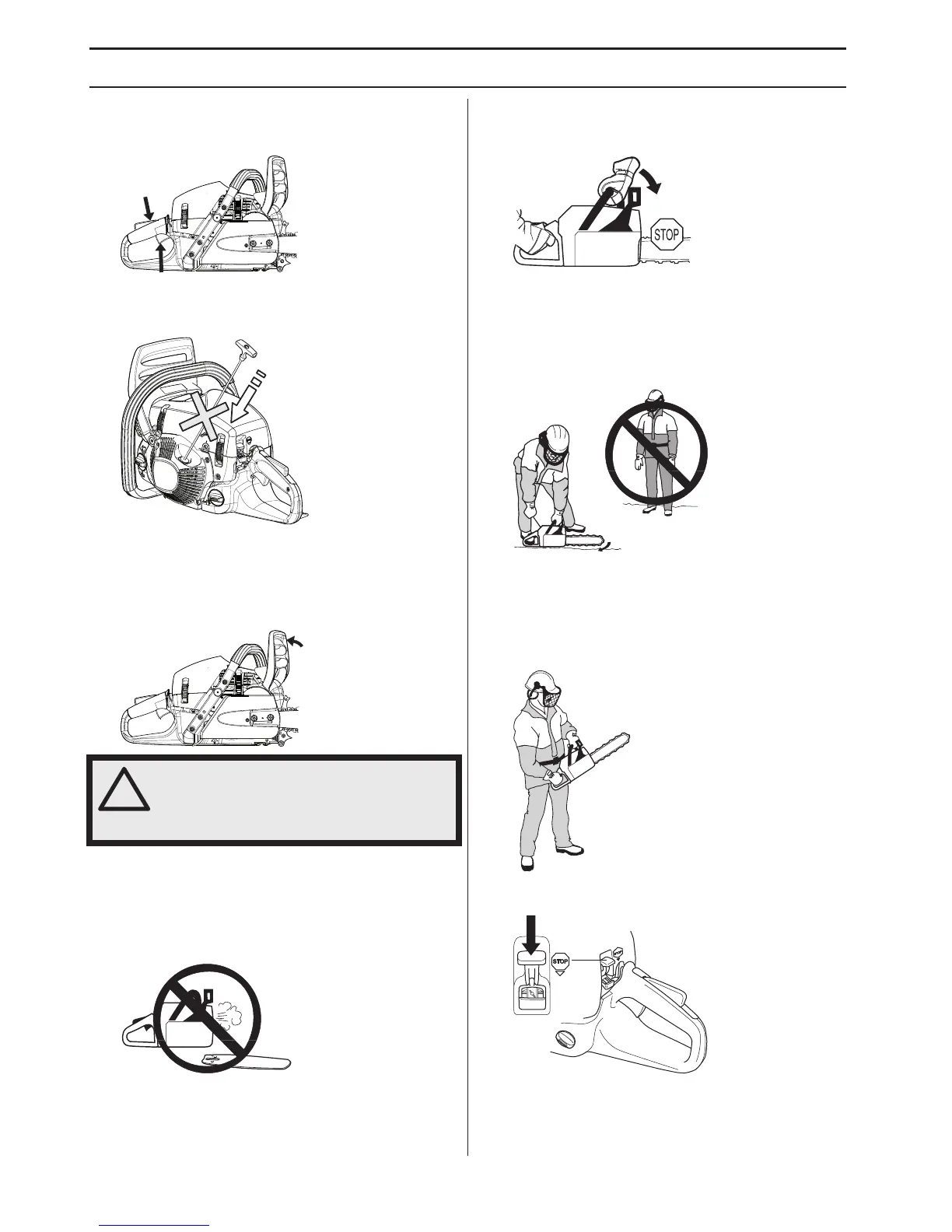 STOP

STOP

STOP