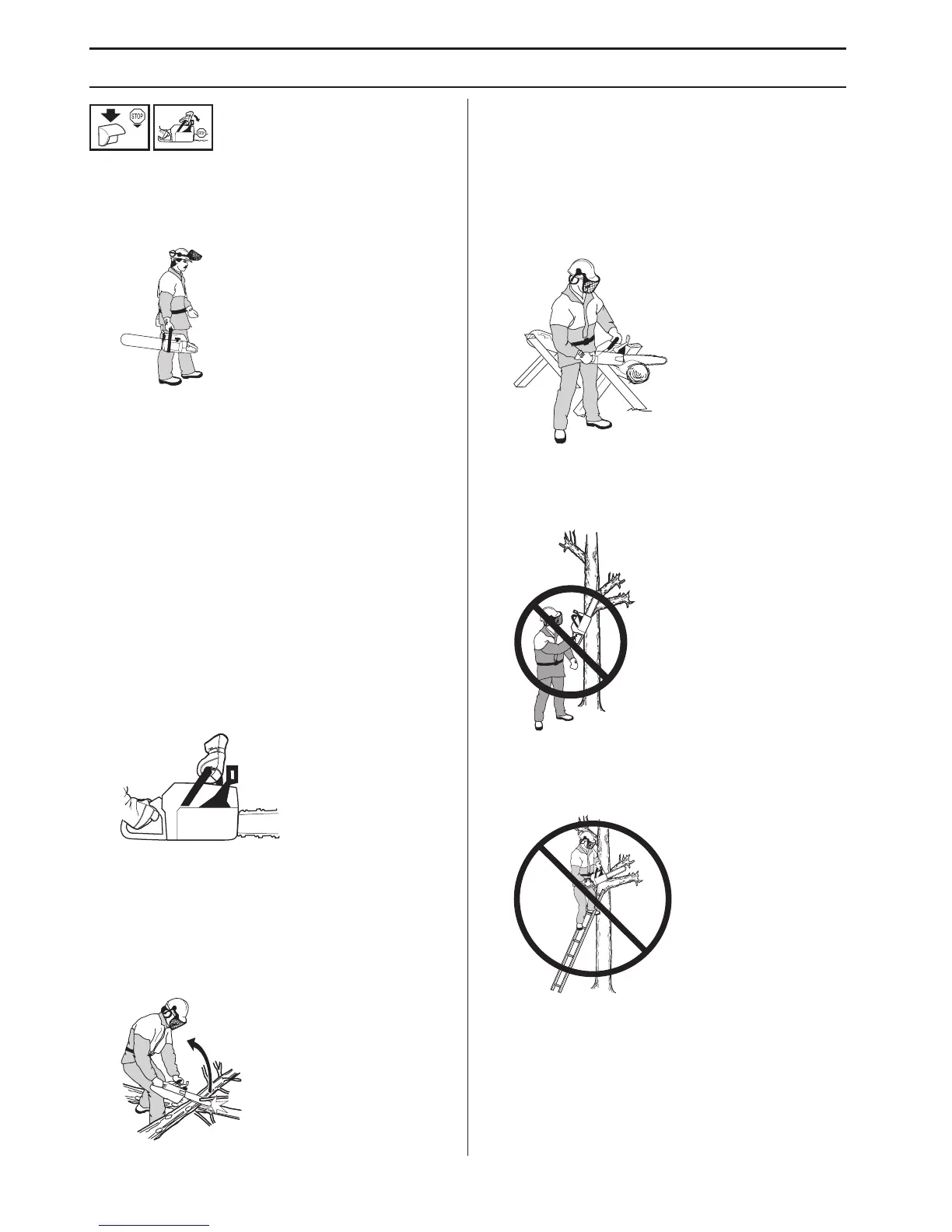 STOP

STOP