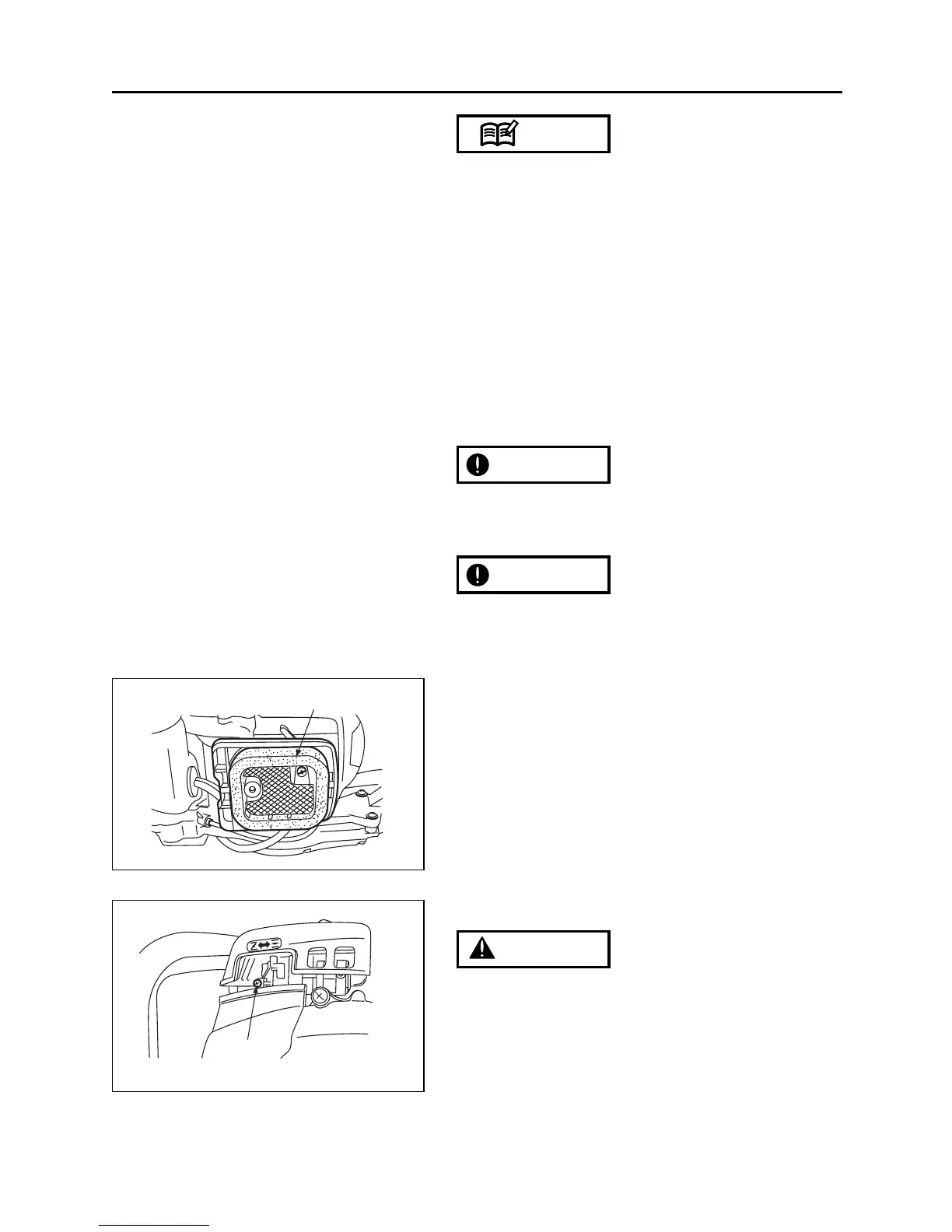 Z