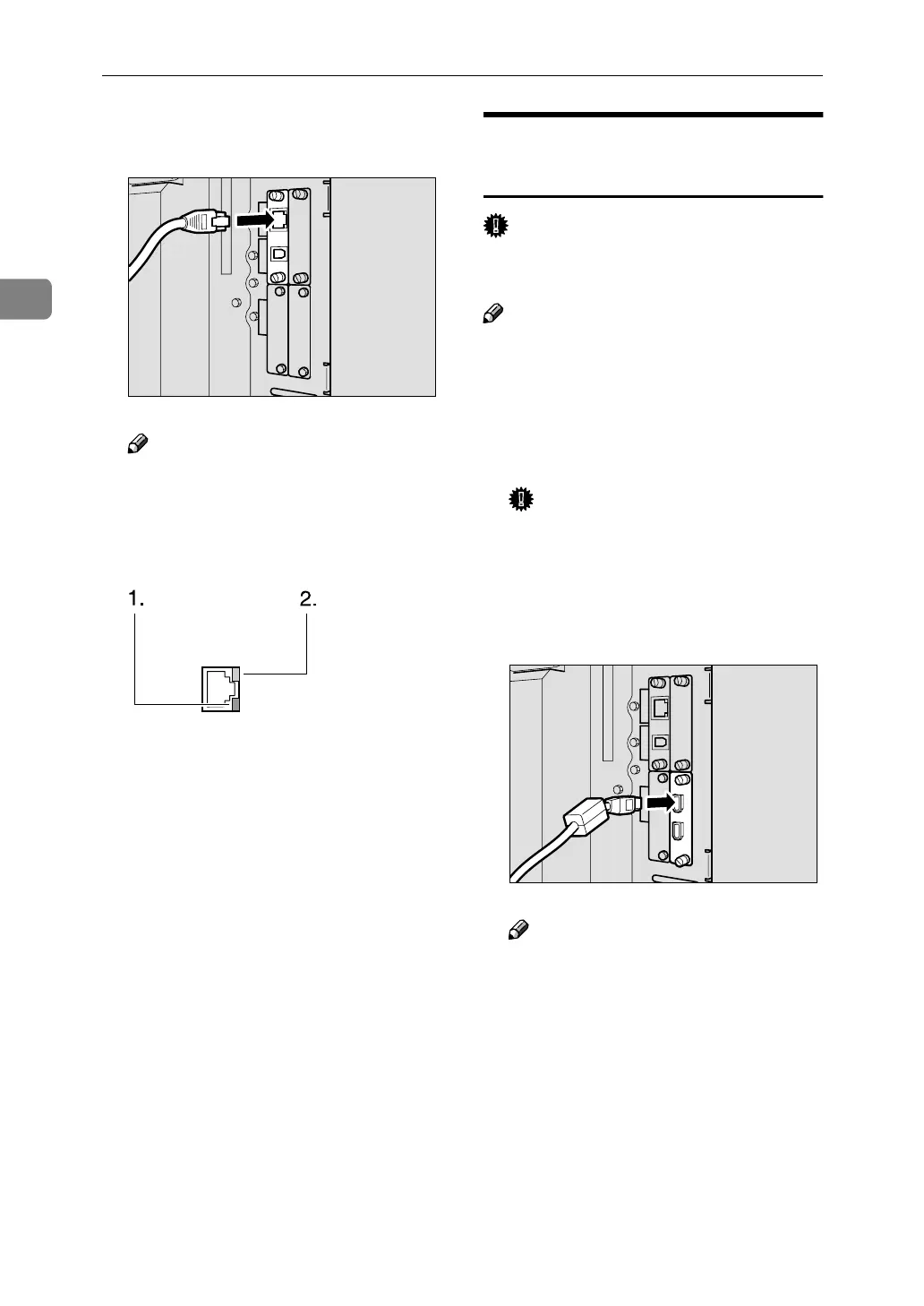 1.

2.