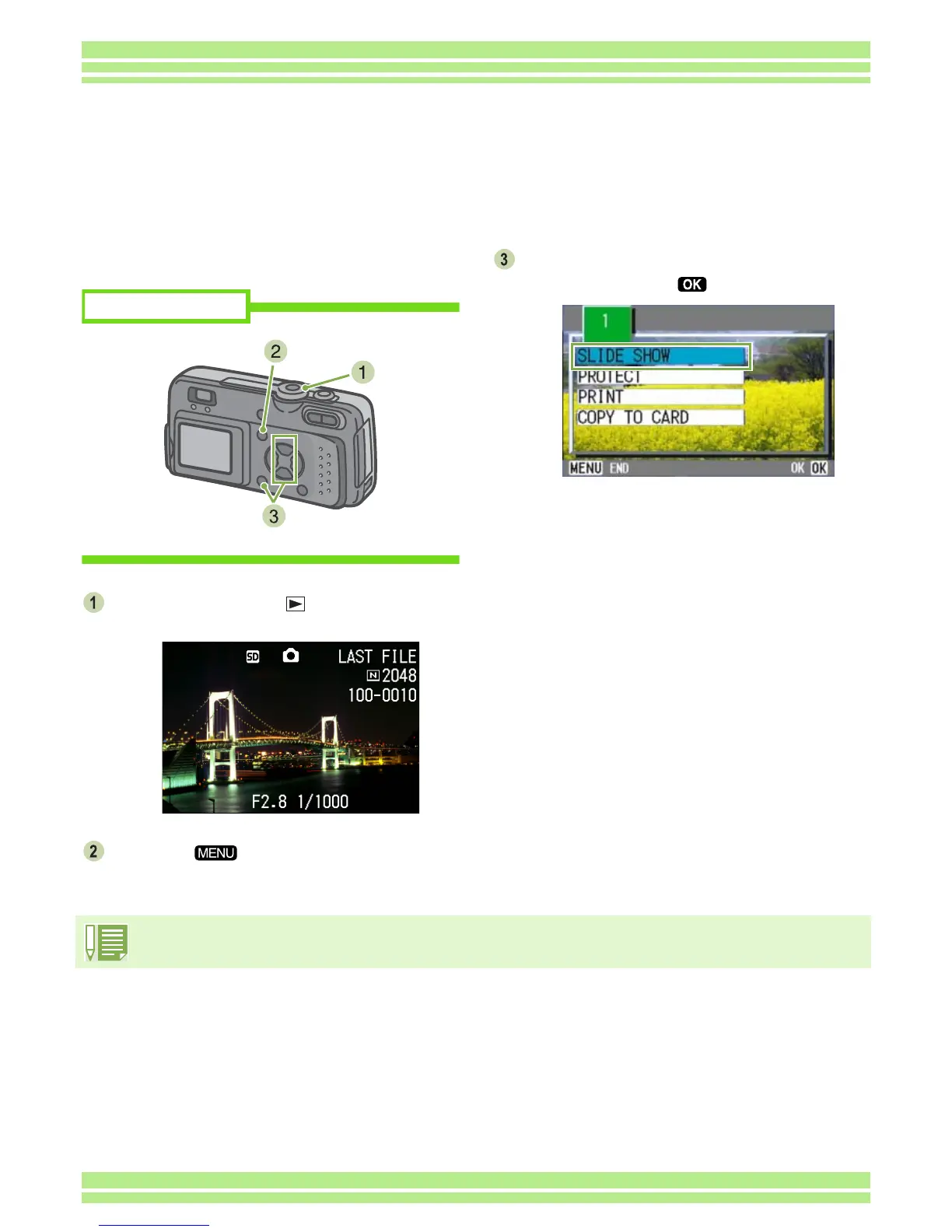 3

OK

1

SLIDE SHOW

PROTECT

PRINT

COPY TO CARD

MENU END

OK OK

2

1

3

1

SD

LAST FILE

N 2048

100-0010

F2.8 1/1000

2

MENU