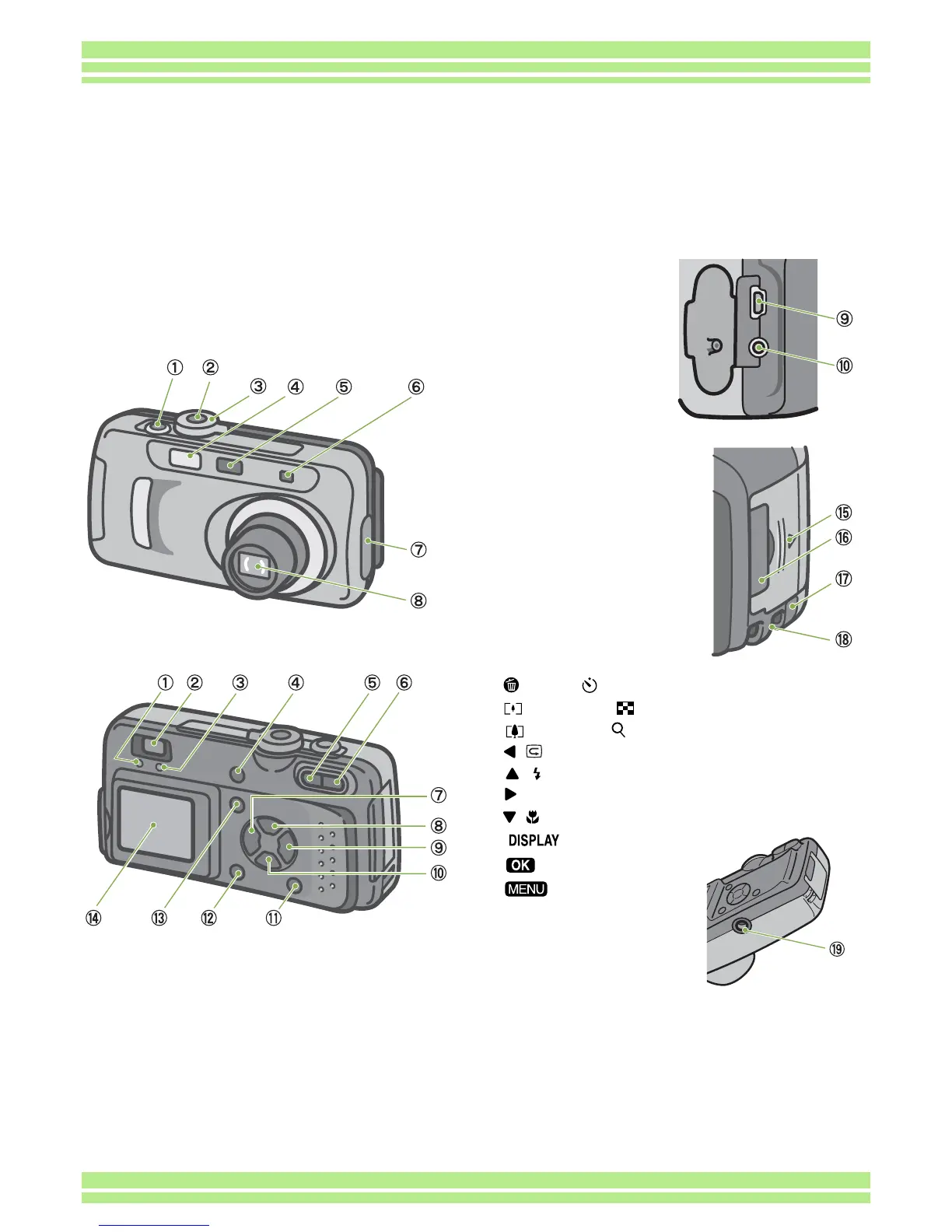 ⑨
⑩
① ② ③ ④ ⑤ ⑥
⑦
⑧
⑮
⑯
⑰
⑱
① ② ③ ④ ⑤ ⑥
⑦
⑧
⑨
⑩
⑭ ⑬ ⑫ ⑪
DISPLAY
OK
MENU
⑲