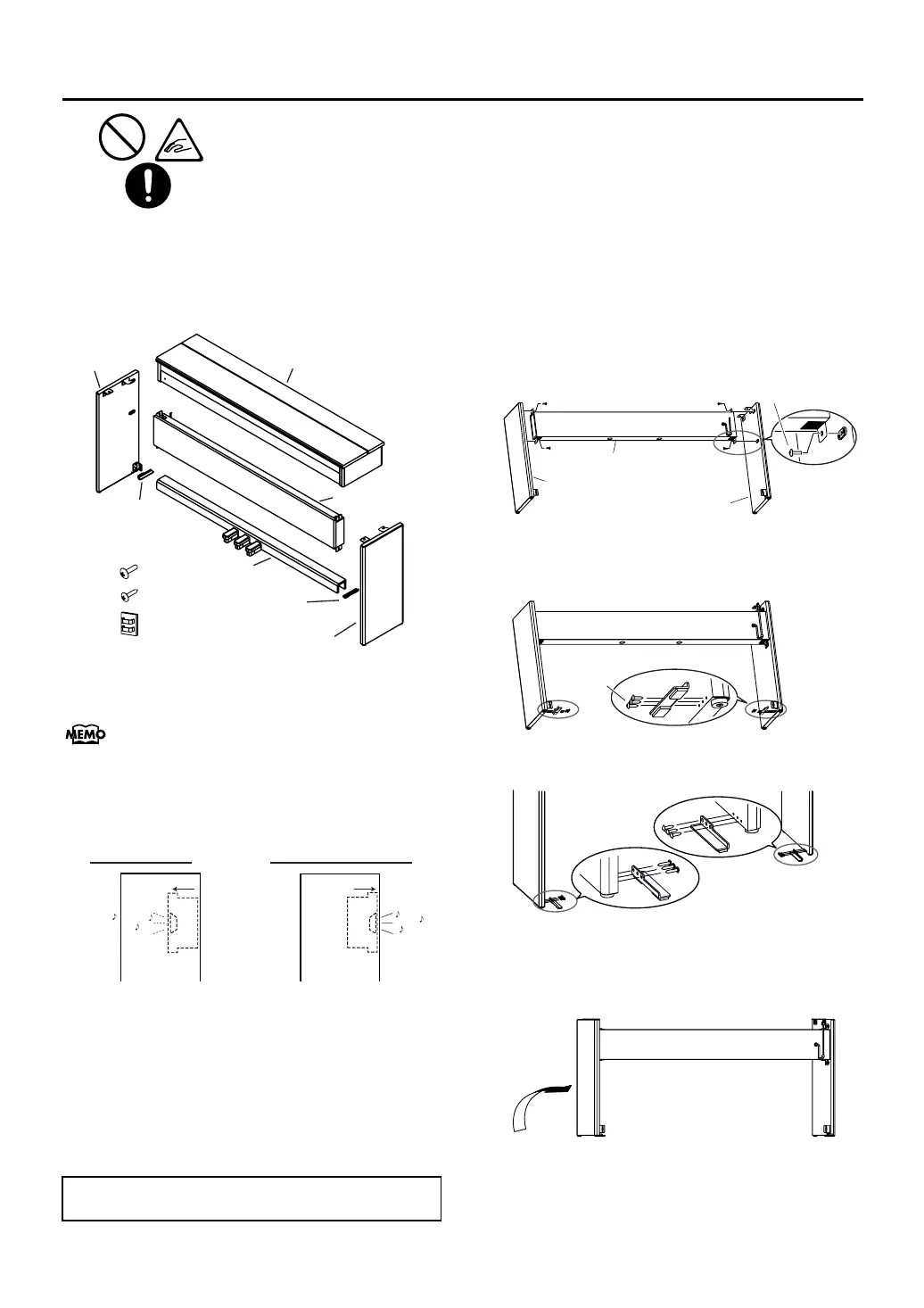 MEMO