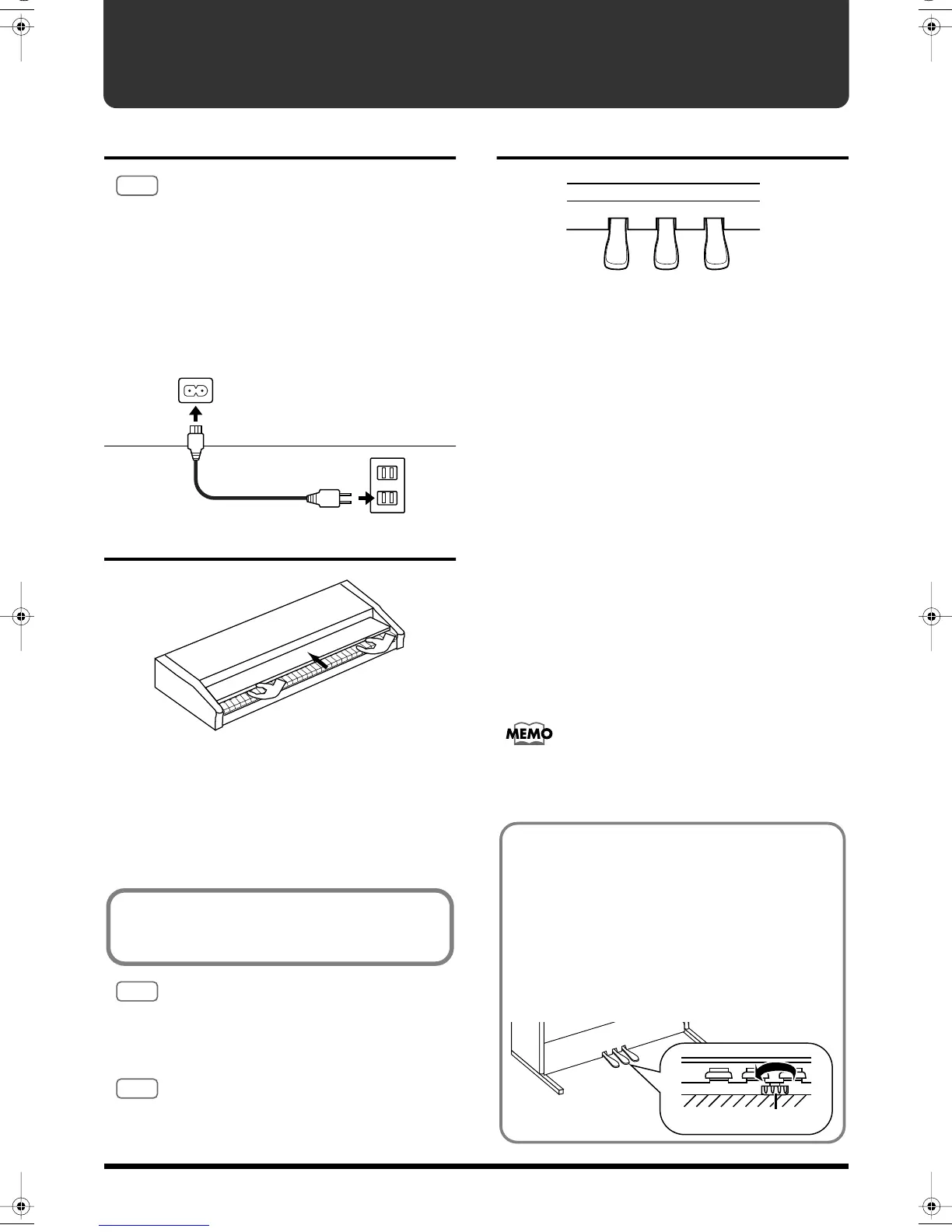 MEMO