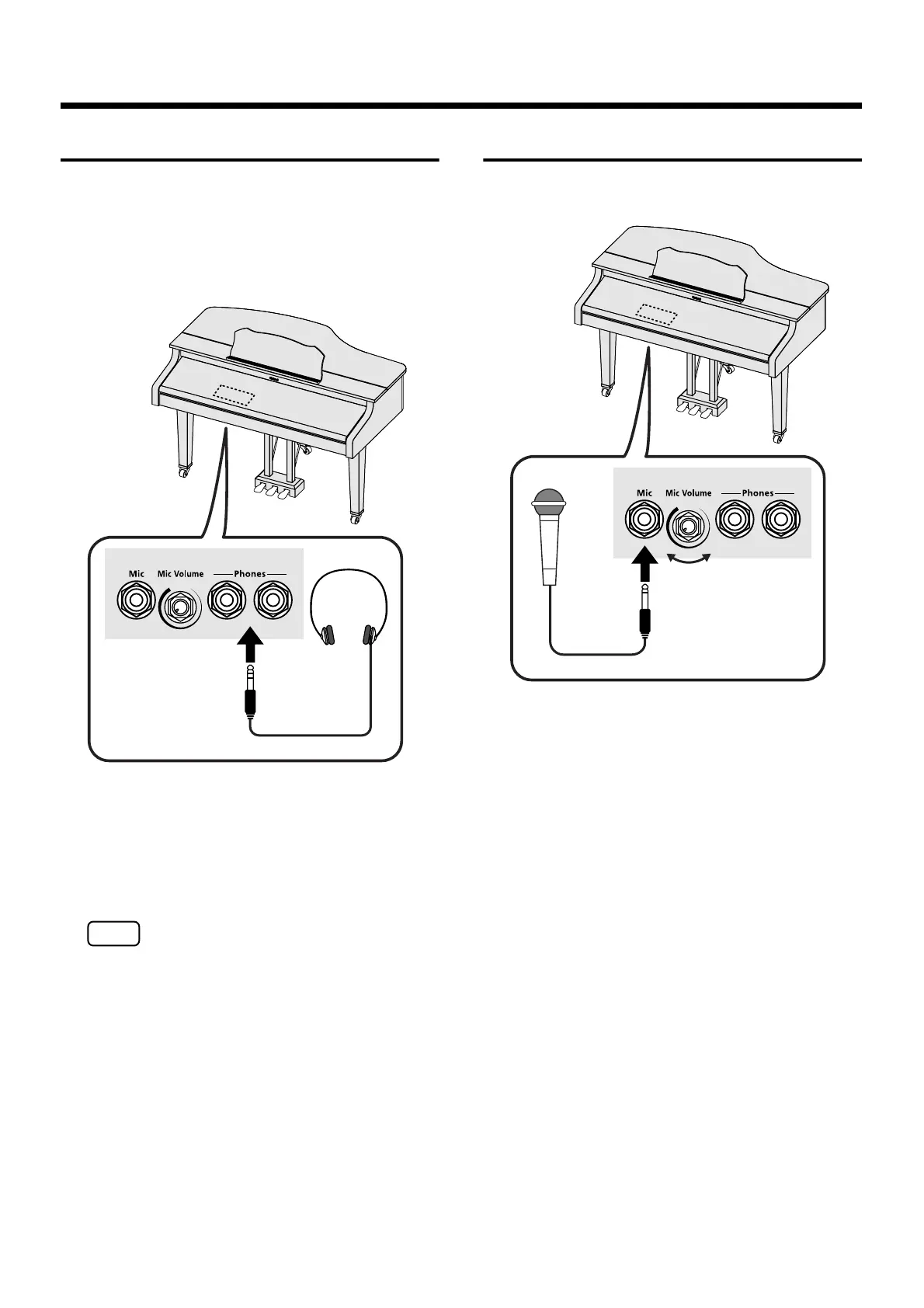 Mic Mic Volume Phones

Mic Mic Volume Phones