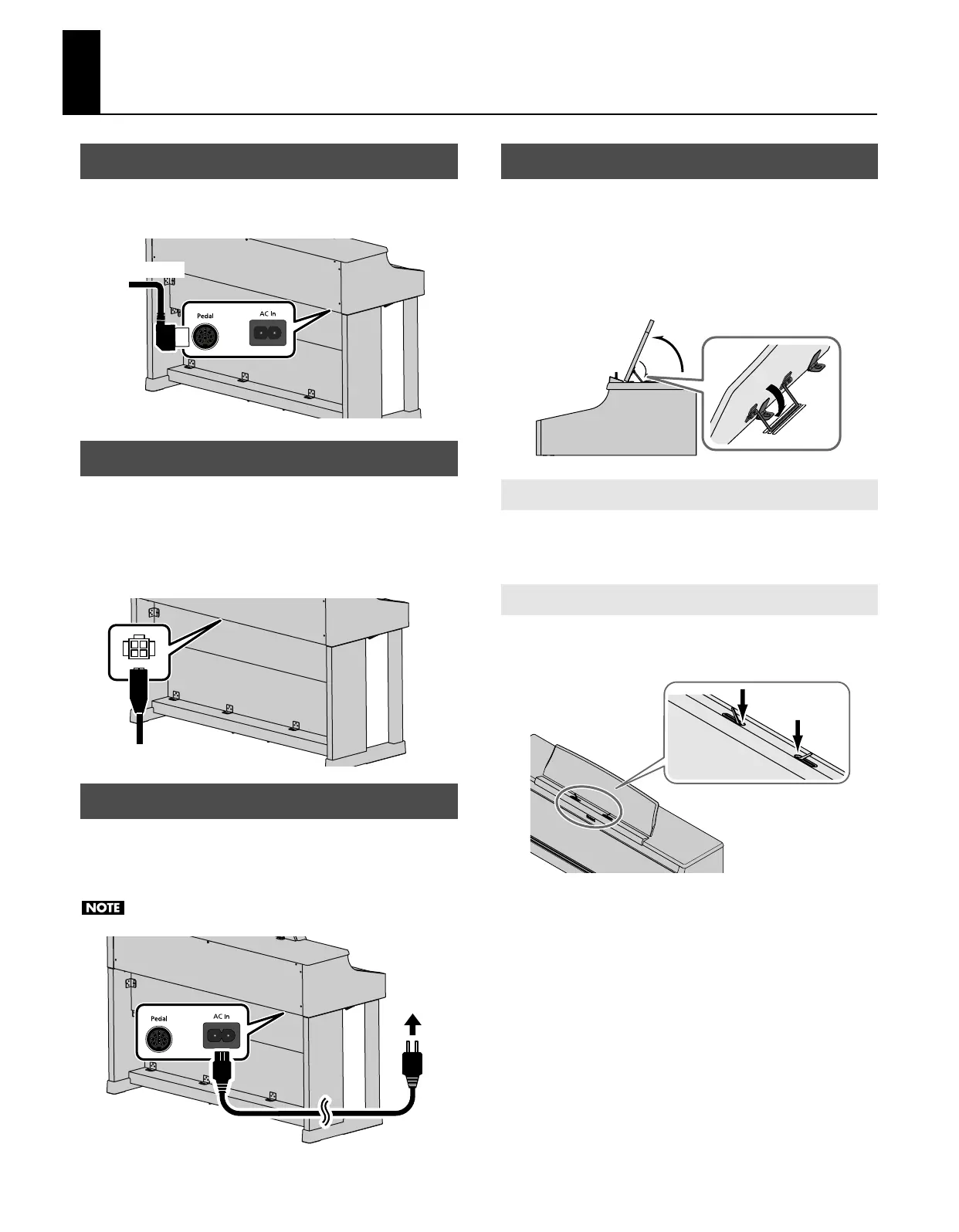 Pedal

AC In

NOTE

Pedal

AC In