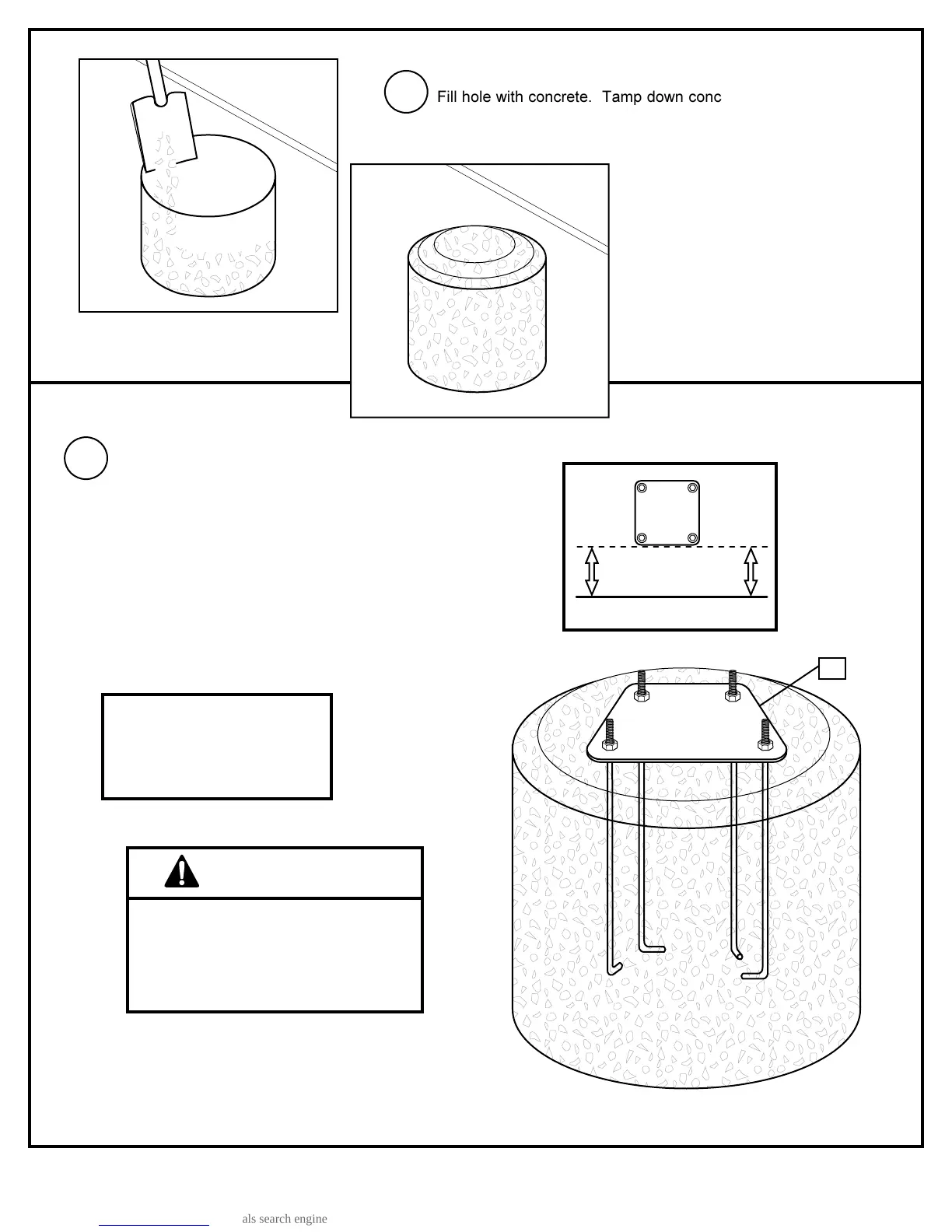 Fill hole with concrete. Tamp down conc

als search engine