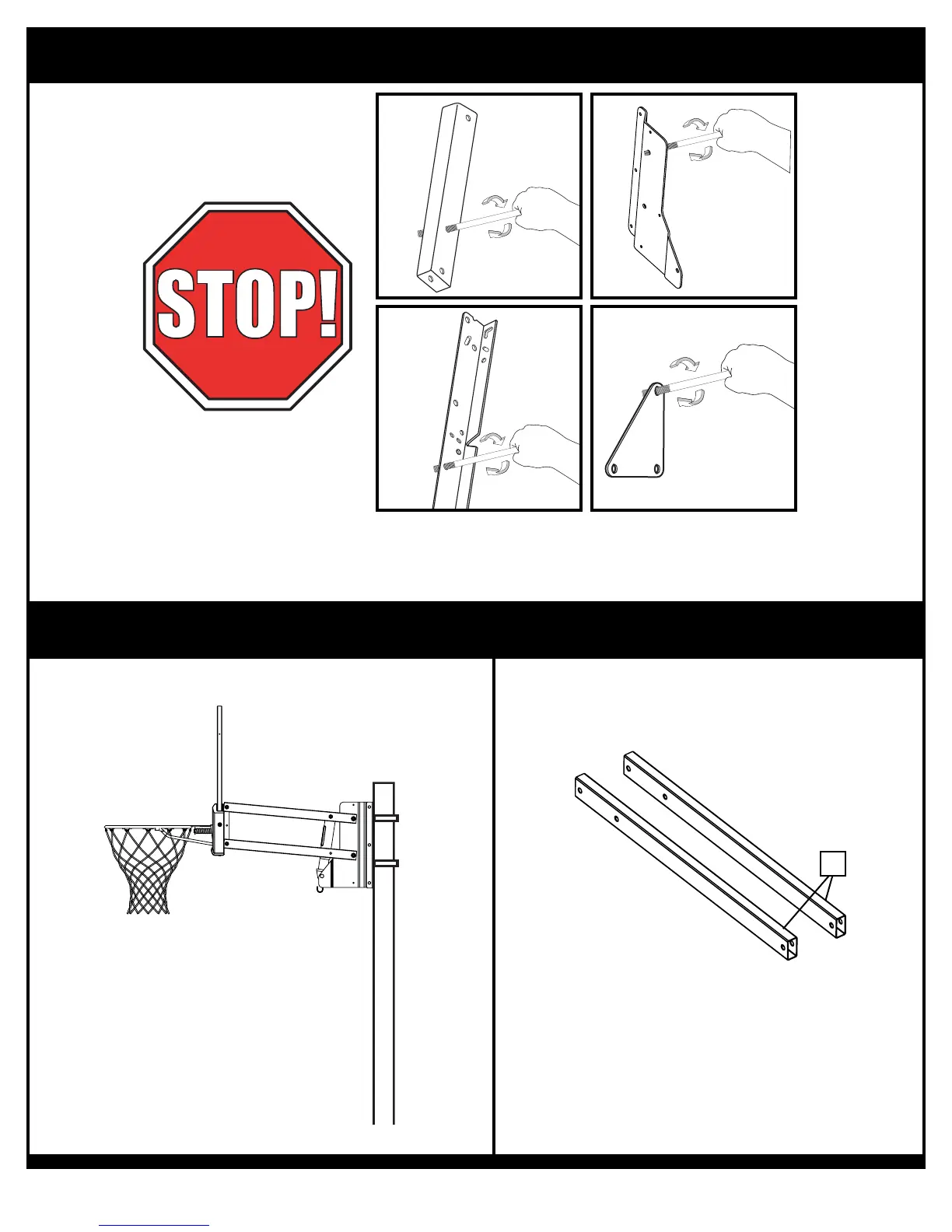 STOP!