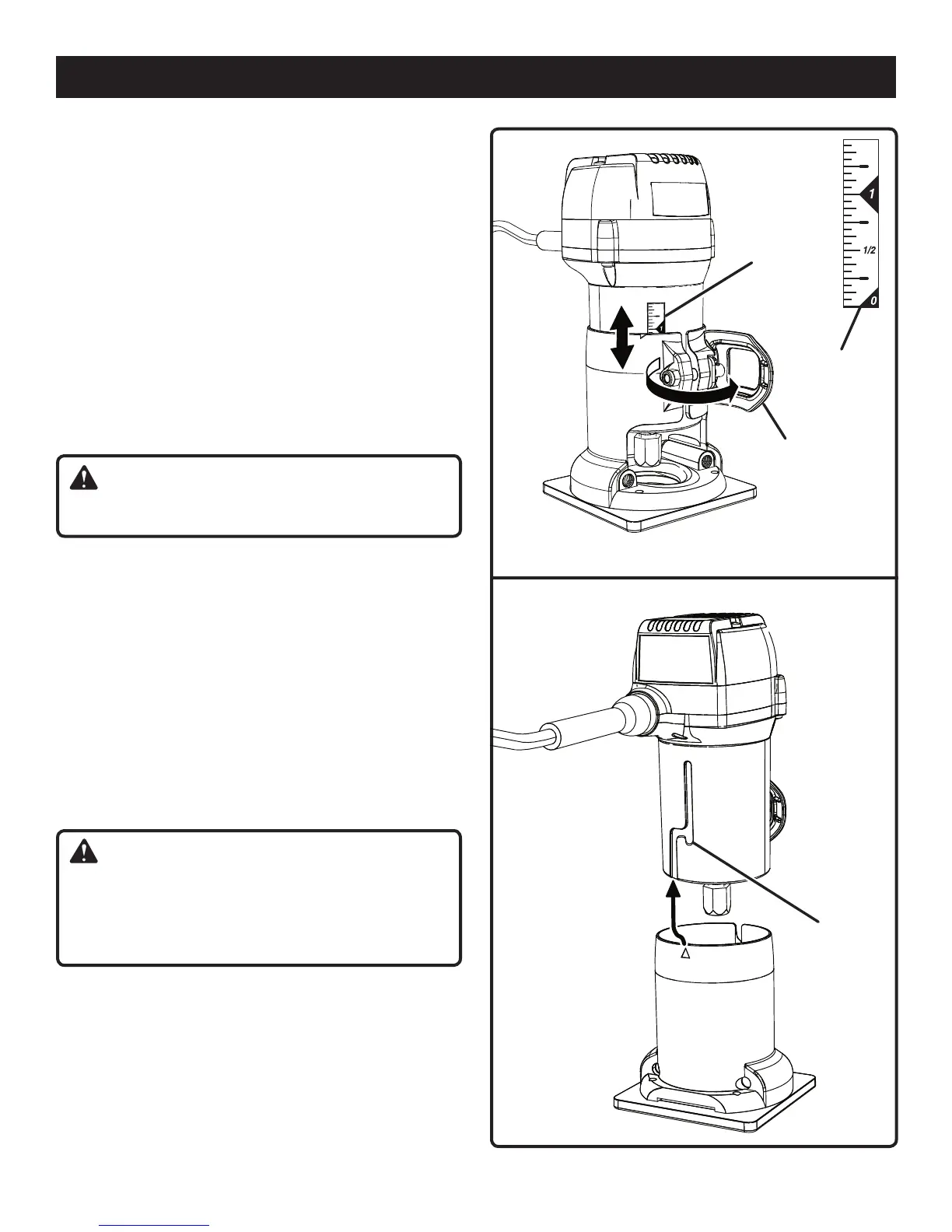 1

1/2

0