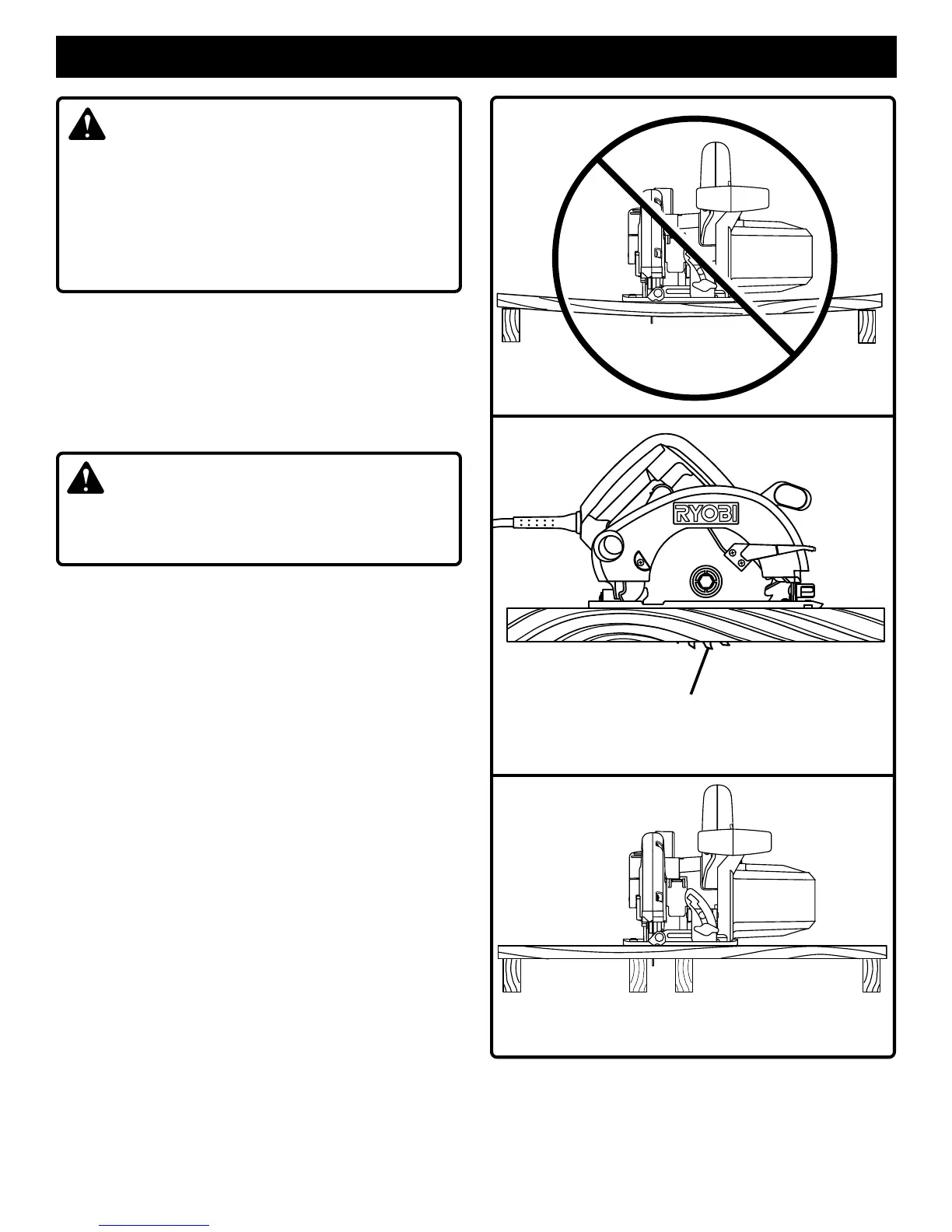 RYOBI