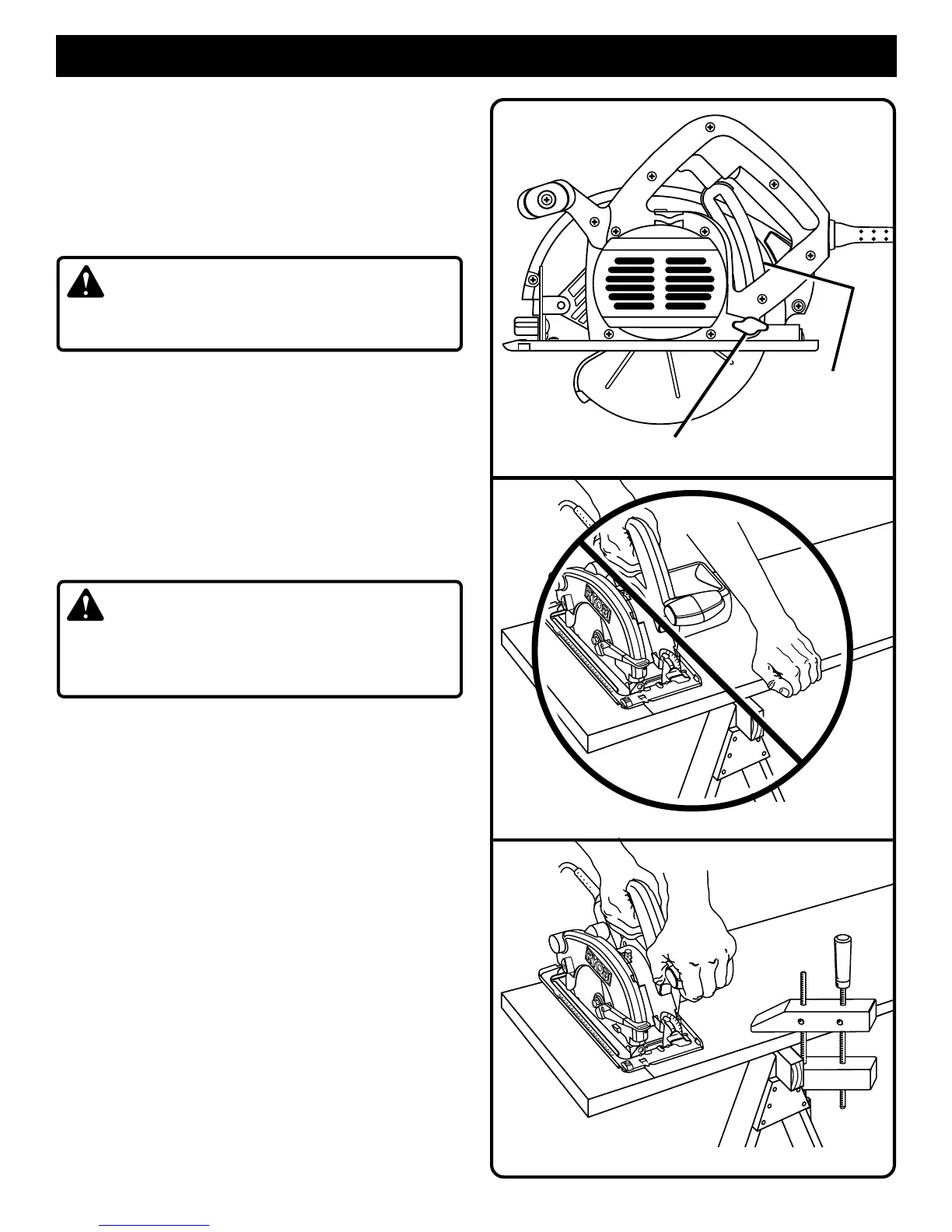 RYOBI

RYOBI