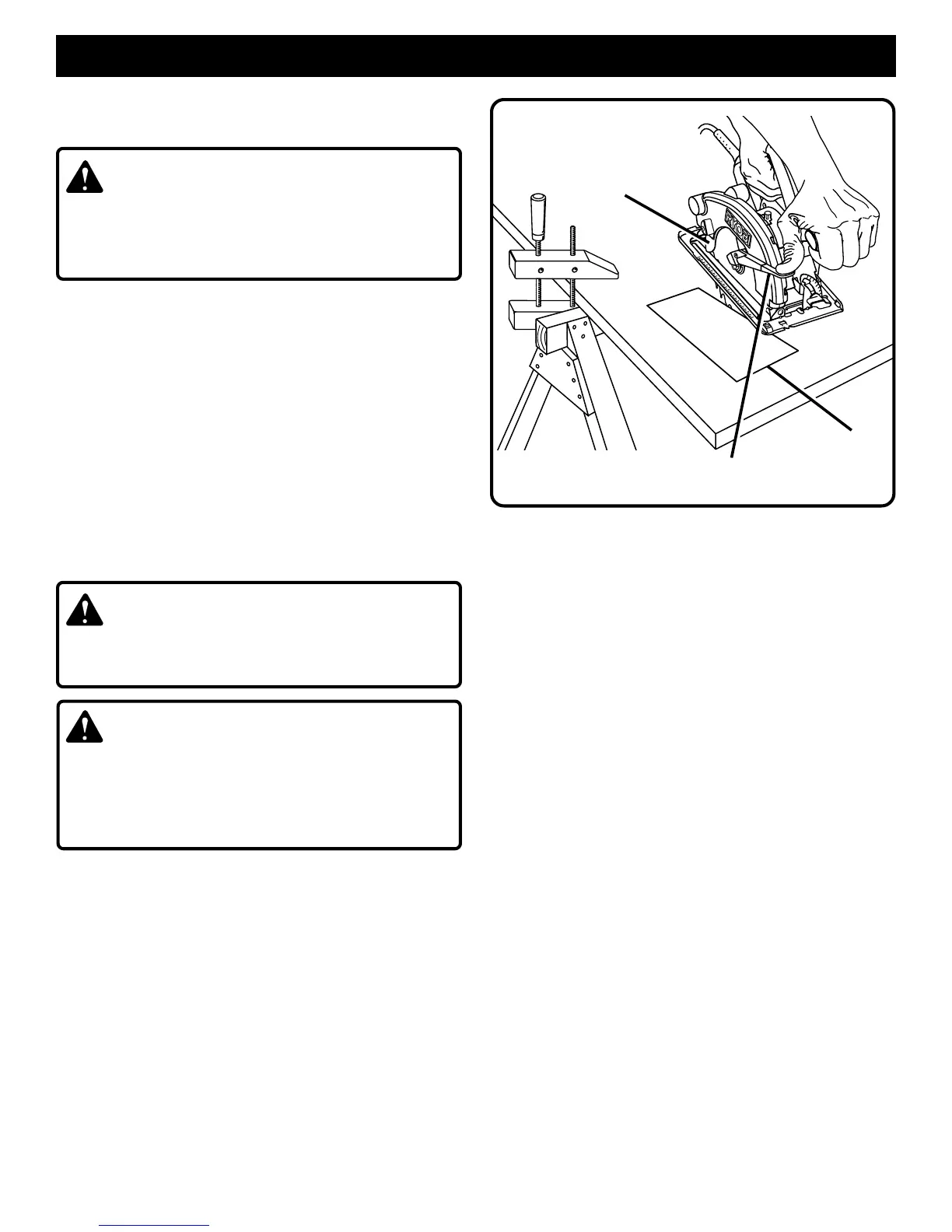 RYOBI